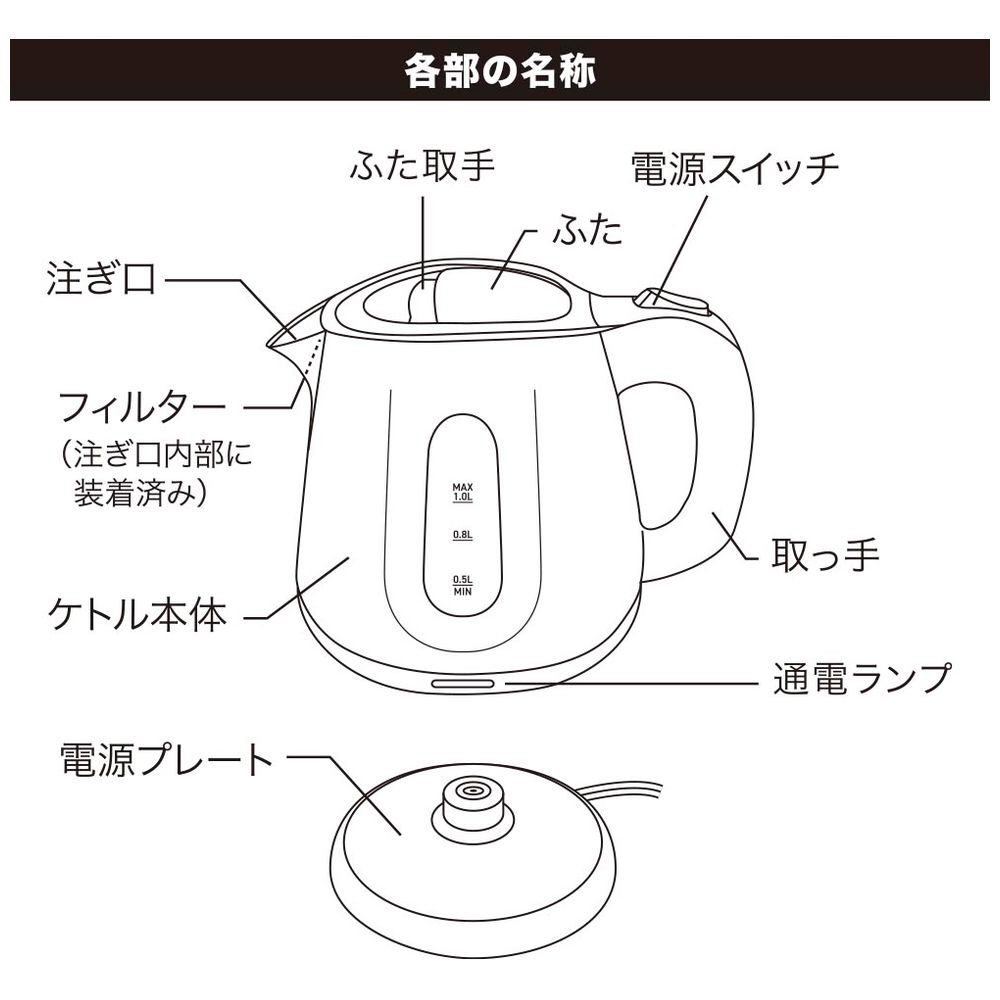 各部の名称

ふた取手

電源スイッチ

ふた

注ぎ口

フィルター
（注ぎ口内部に装着済み）

MAX
1.0L

0.8L

0.5L
MIN

取っ手

ケトル本体

通電ランプ

電源プレート