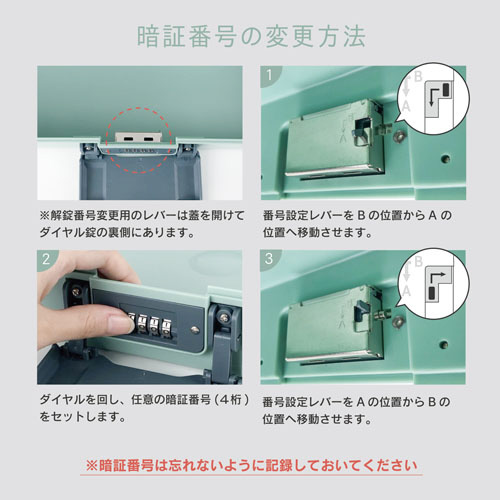 暗証番号の変更方法

※解錠番号変更用のレバーは蓋を開けてダイヤル錠の裏側にあります。

1

B
A

番号設定レバーを B の位置から A の位置へ移動させます。

2

ダイヤルを回し、任意の暗証番号（4桁）をセットします。

3

B
A

番号設定レバーを A の位置から B の位置へ移動させます。

※暗証番号は忘れないように記録しておいてください