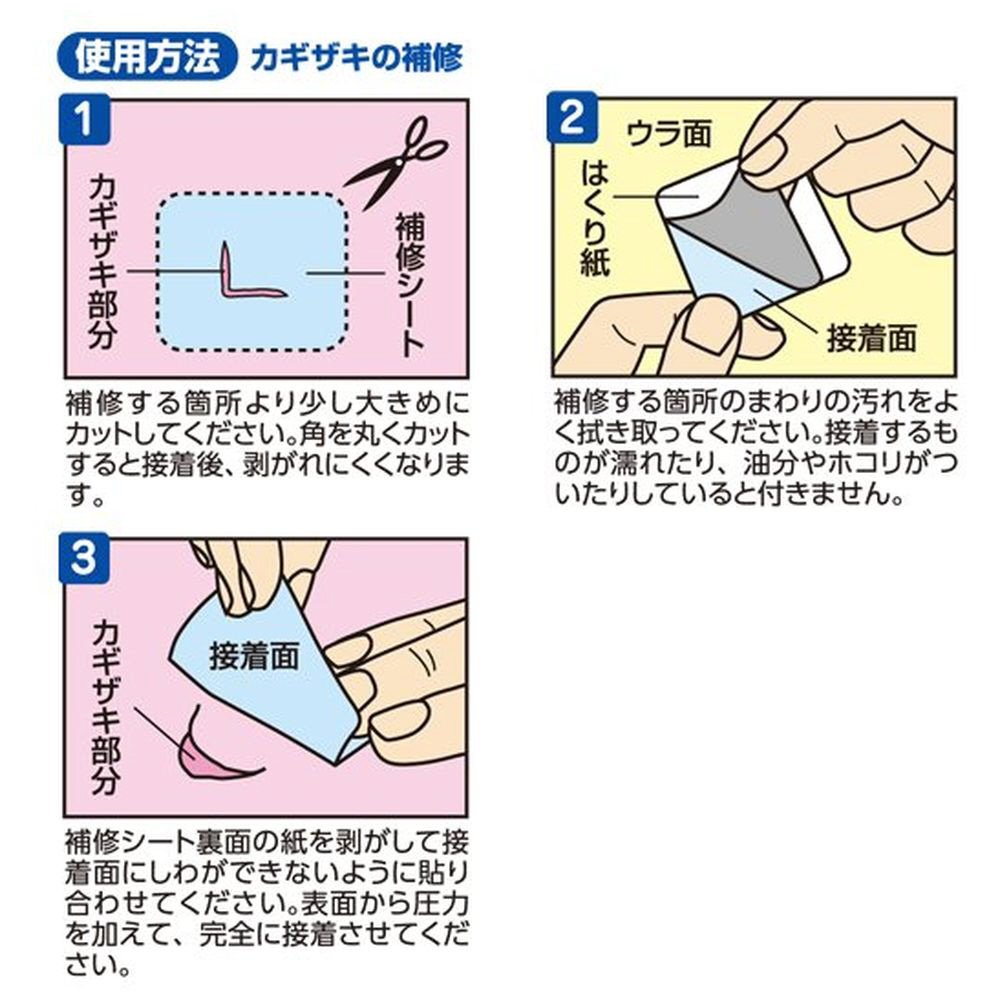 使用方法 カギザキの補修

1

カギザキ部分

補修シート

補修する箇所より少し大きめにカットしてください。角を丸くカットすると接着後、剥がれにくくなります。

2

ウラ面

はくり紙

接着面

補修する箇所のまわりの汚れをよく拭き取ってください。接着するものが濡れたり、油分やホコリがついたりしていると付きません。

3

カギザキ部分

接着面

補修シート裏面の紙を剥がして接着面にしわができないように貼り合わせてください。表面から圧力を加えて、完全に接着させてください。