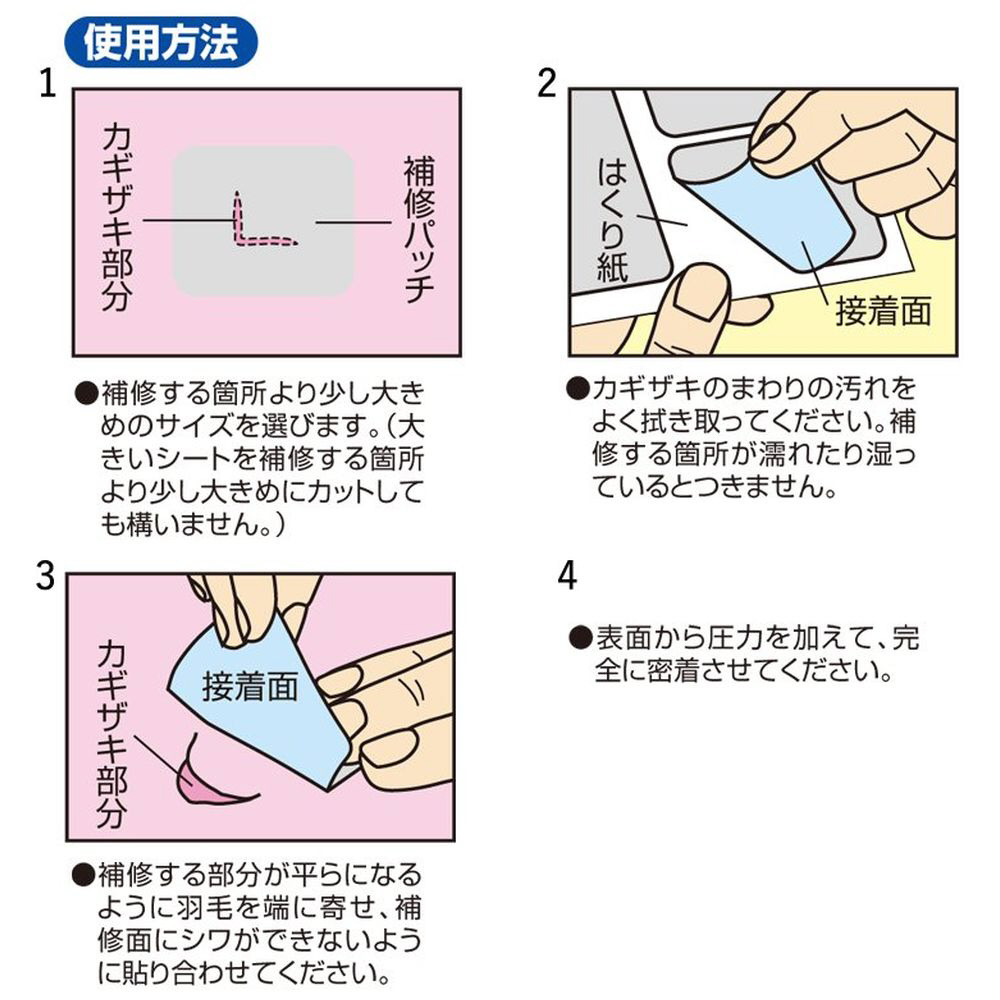 使用方法

1

カギザキ部分

補修パッチ

●補修する箇所より少し大きめのサイズを選びます。（大きいシートを補修する箇所より少し大きめにカットしても構いません。）

2

はくり紙

接着面

●カギザキのまわりの汚れをよく拭き取ってください。補修する箇所が濡れたり湿っているとつきません。

3

カギザキ部分

接着面

●補修する部分が平らになるように羽毛を端に寄せ、補修面にシワができないように貼り合わせてください。

4

●表面から圧力を加えて、完全に密着させてください。