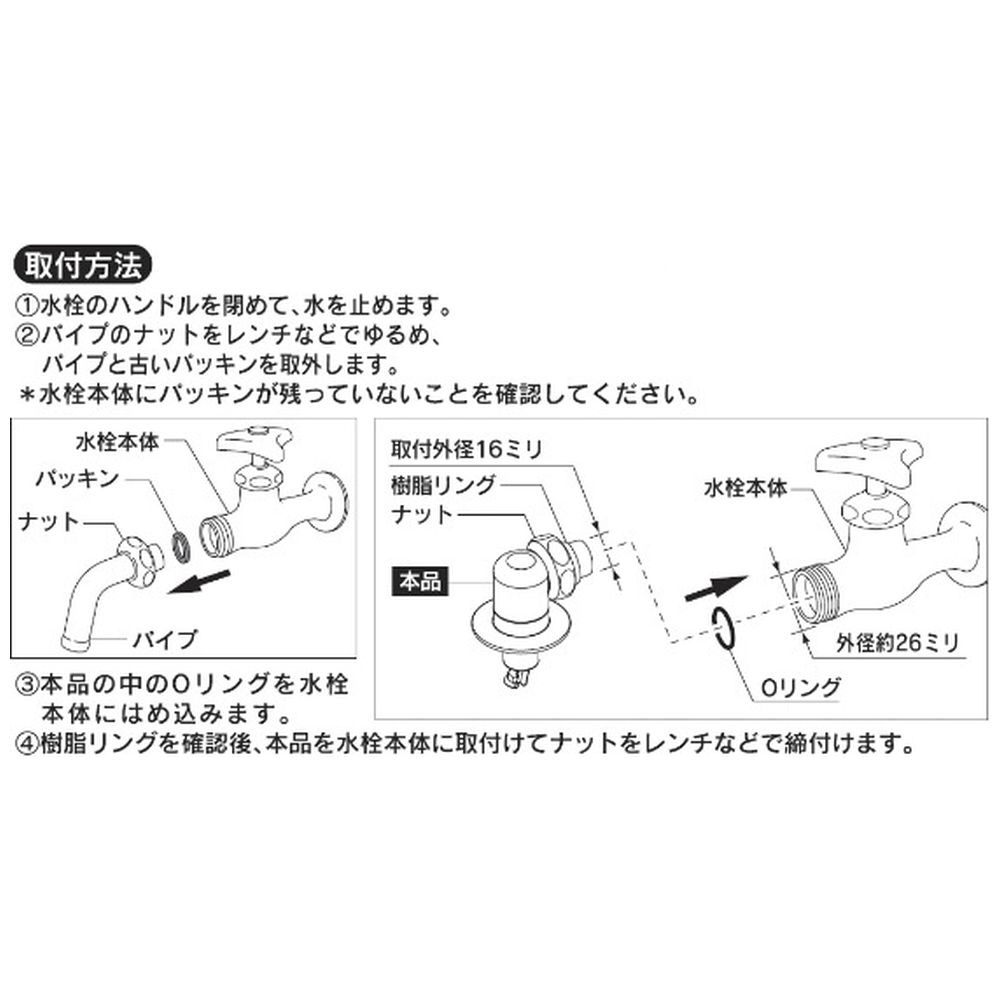 取付方法

①水栓のハンドルを閉めて、水を止めます。
②パイプのナットをレンチなどでゆるめ、パイプと古いパッキンを取外します。
＊水栓本体にパッキンが残っていないことを確認してください。

水栓本体
パッキン
ナット
パイプ

取付外径16ミリ
樹脂リング
ナット
本品
水栓本体
外径約26ミリ
Oリング

③本品の中のOリングを水栓本体にはめ込みます。
④樹脂リングを確認後、本品を水栓本体に取付けてナットをレンチなどで締付けます。