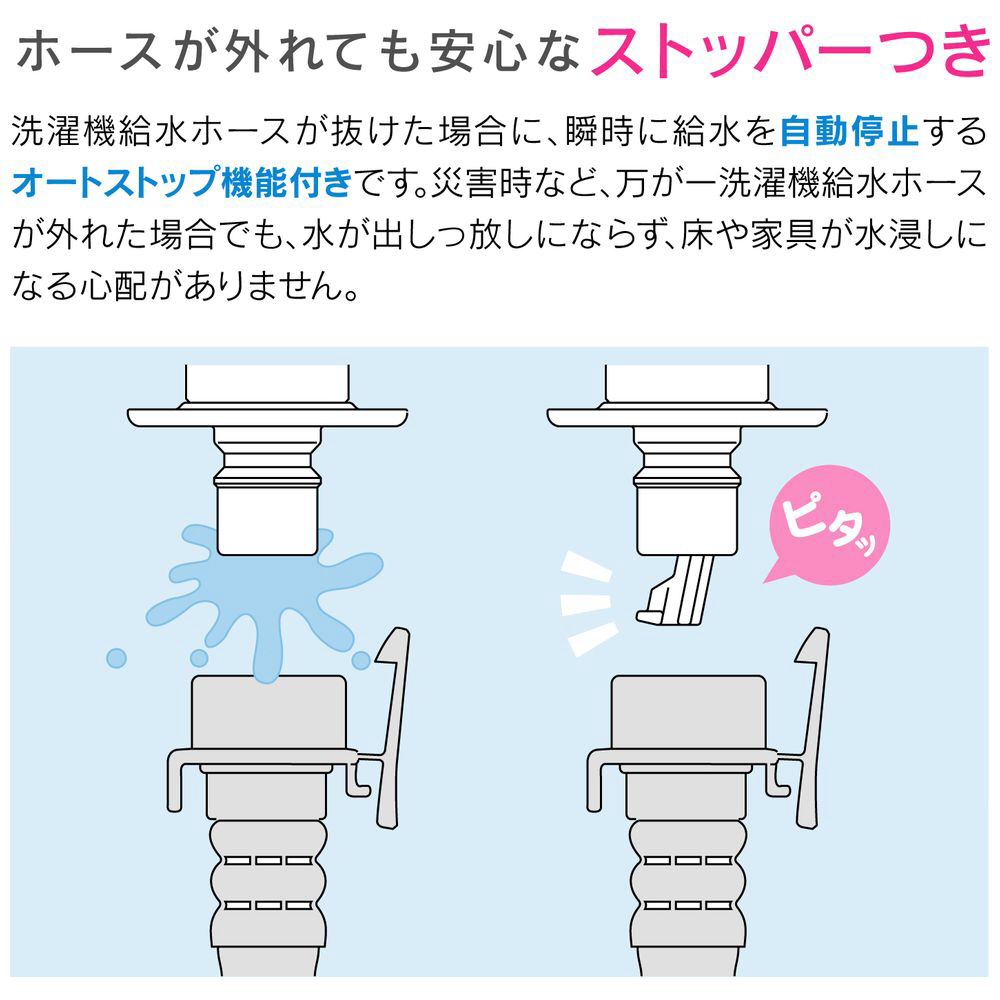 ホースが外れても安心なストッパーつき

洗濯機給水ホースが抜けた場合に、瞬時に給水を自動停止するオートストップ機能付きです。災害時など、万が一洗濯機給水ホースが外れた場合でも、水が出しっ放しにならず、床や家具が水浸しになる心配がありません。

ピタッ