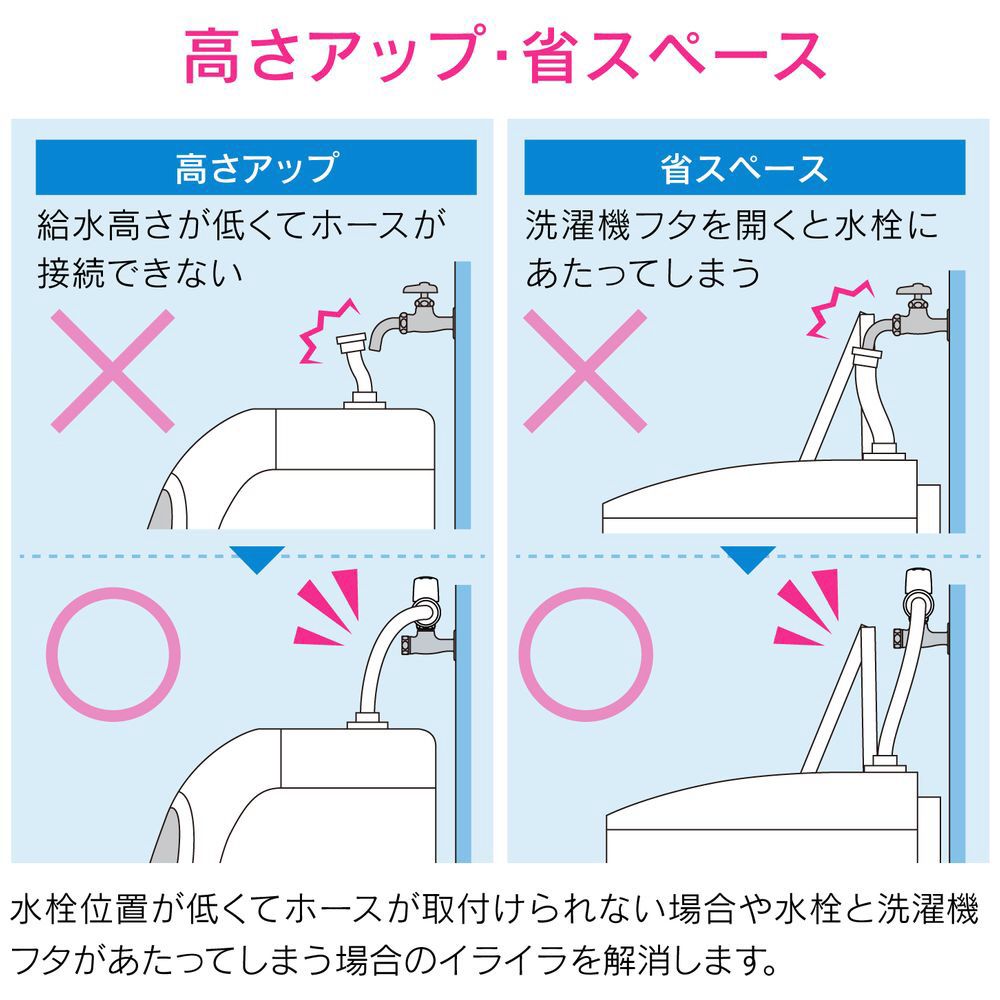 高さアップ･省スペース

高さアップ

給水高さが低くてホースが接続できない

省スペース

洗濯機フタを開くと水栓にあたってしまう

水栓位置が低くてホースが取付けられない場合や水栓と洗濯機フタがあたってしまう場合のイライラを解消します。