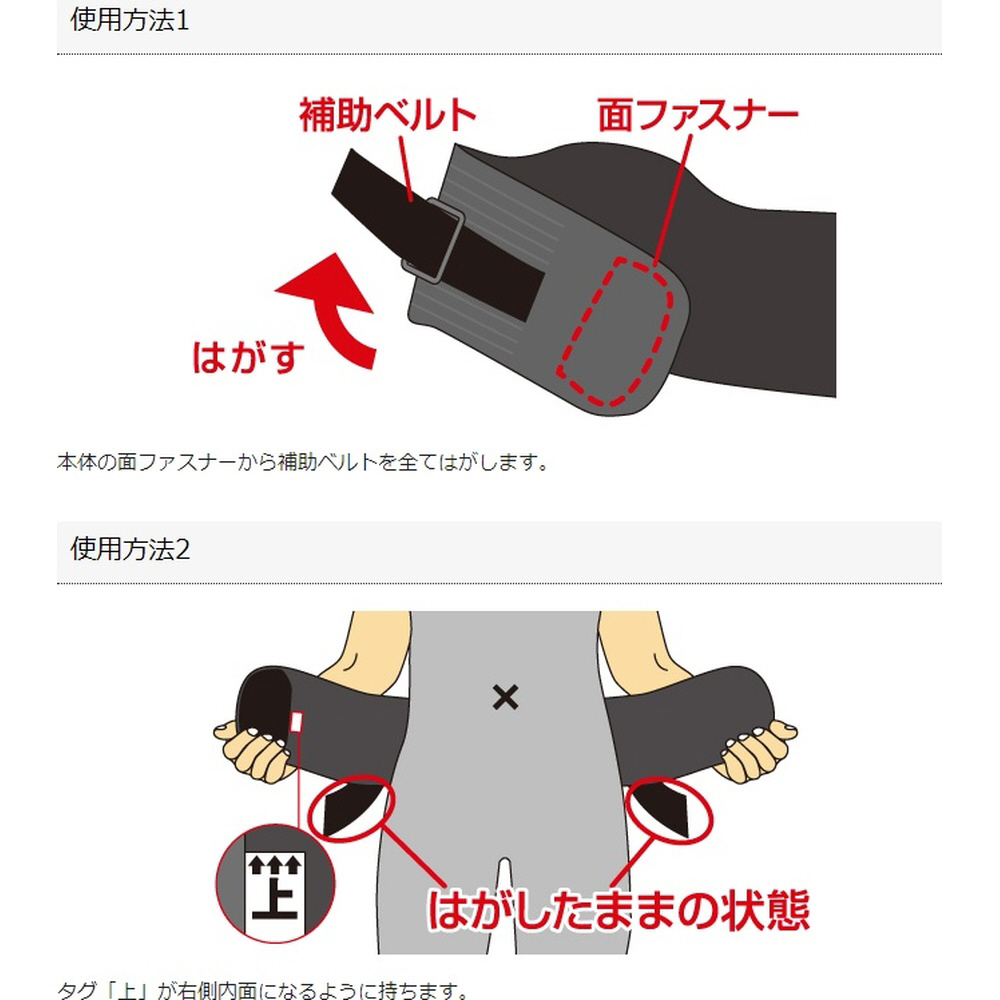 使用方法1

補助ベルト

面ファスナー

はがす

本体の面ファスナーから補助ベルトを全てはがします。

使用方法2

×

上

はがしたままの状態

タグ「上」が右側内面になるように持ちます。