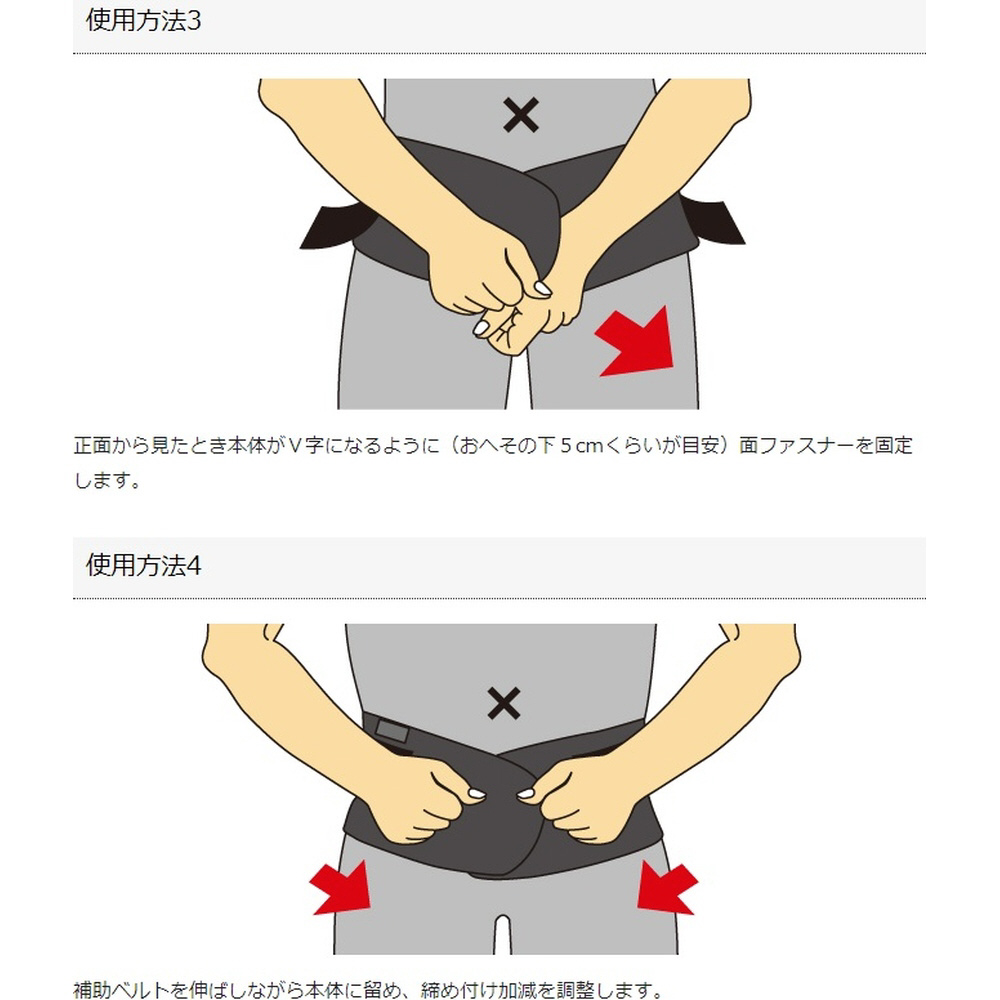 使用方法3

×

正面から見たとき本体がV字になるように（おへその下５cmくらいが目安）面ファスナーを固定します。

使用方法4

×

補助ベルトを伸ばしながら本体に留め、締め付け加減を調整します。