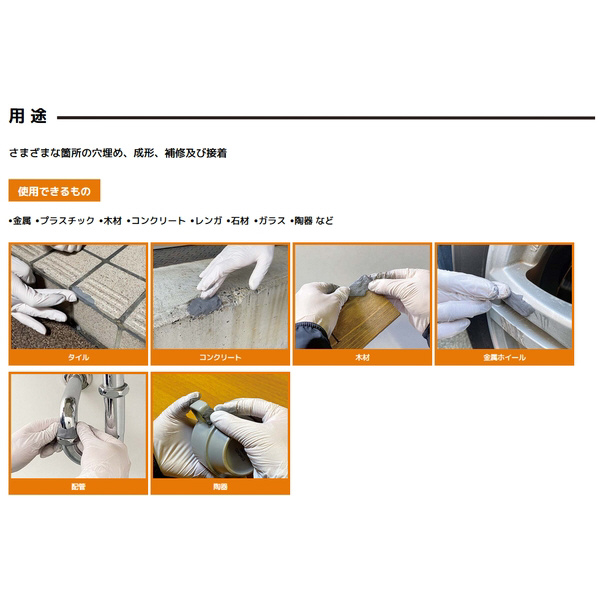 用途

さまざまな箇所の穴埋め、成形、補修及び接着

使用できるもの

•金属 •プラスチック •木材 •コンクリート •レンガ •石材 •ガラス •陶器 など

タイル

コンクリート

木材

金属ホイール

配管

陶器