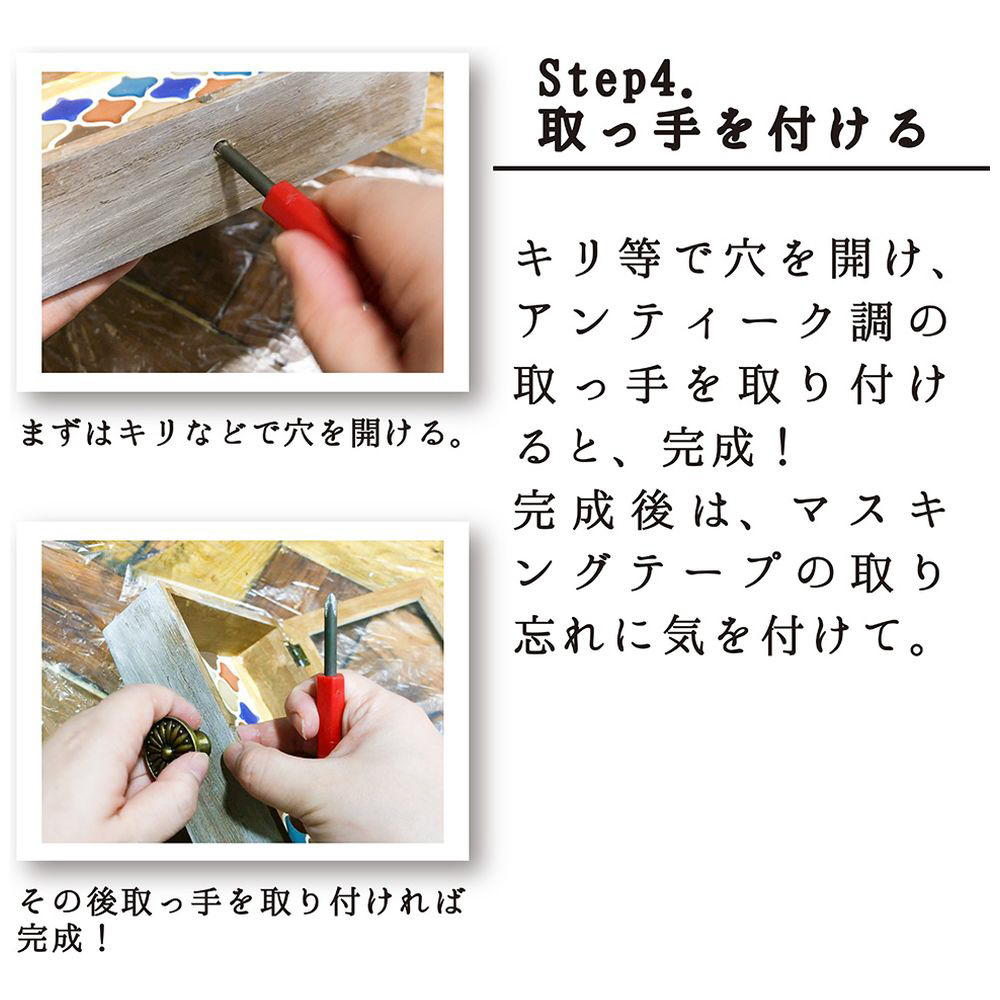 Step4.
取っ手を付ける

キリ等で穴を開け、アンティーク調の取っ手を取り付けると、完成！
完成後は、マスキングテープの取り忘れに気を付けて。

まずはキリなどで穴を開ける。

その後取っ手を取り付ければ完成！