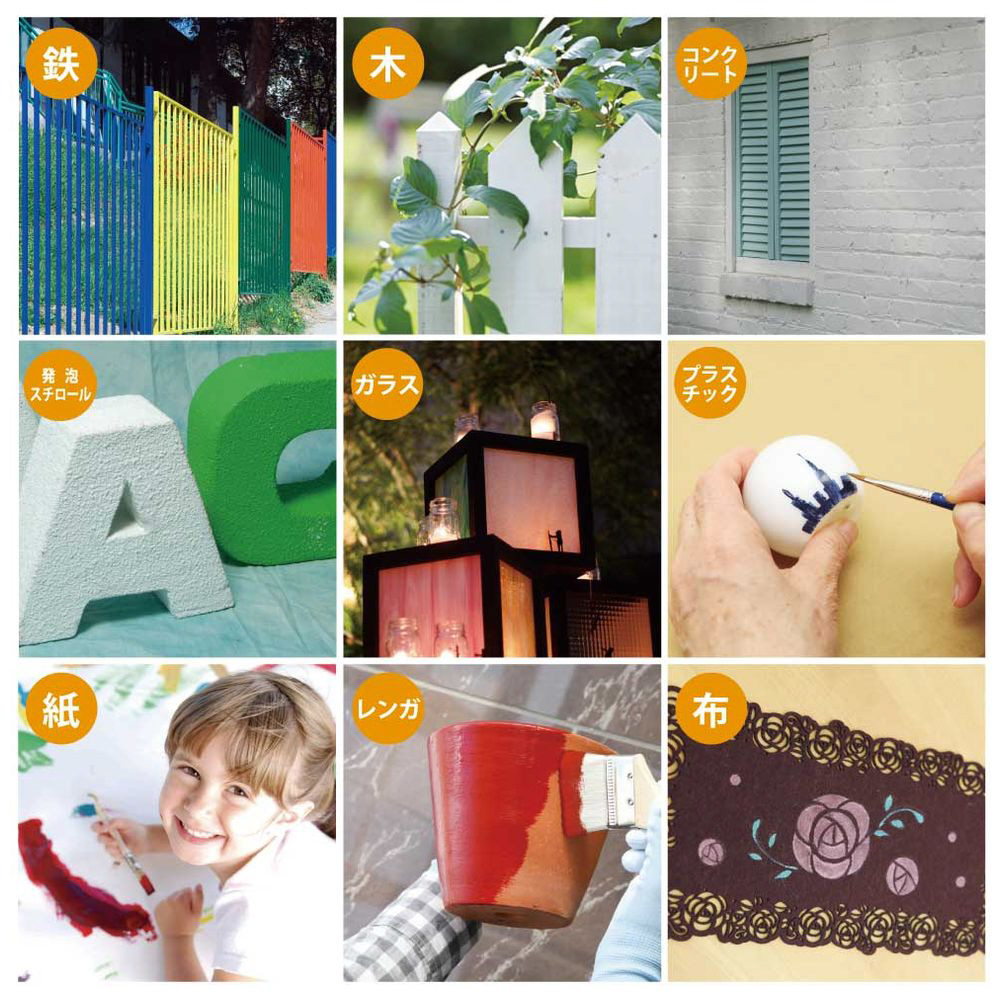 鉄

木

コンクリート

発泡スチロール

ガラス

プラスチック

紙

レンガ

布