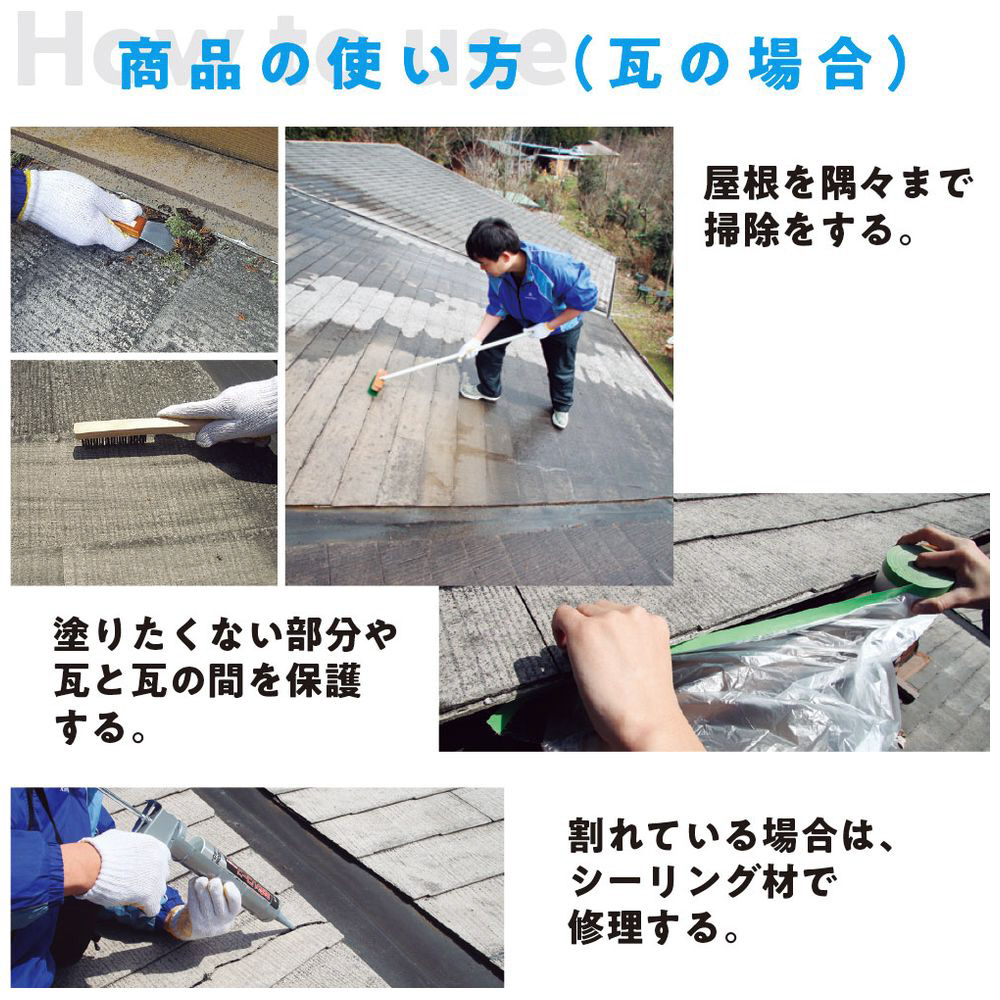 How to use

商品の使い方（瓦の場合）

屋根を隅々まで掃除をする。

塗りたくない部分や瓦と瓦の間を保護する。

割れている場合は、シーリング材で修理する。