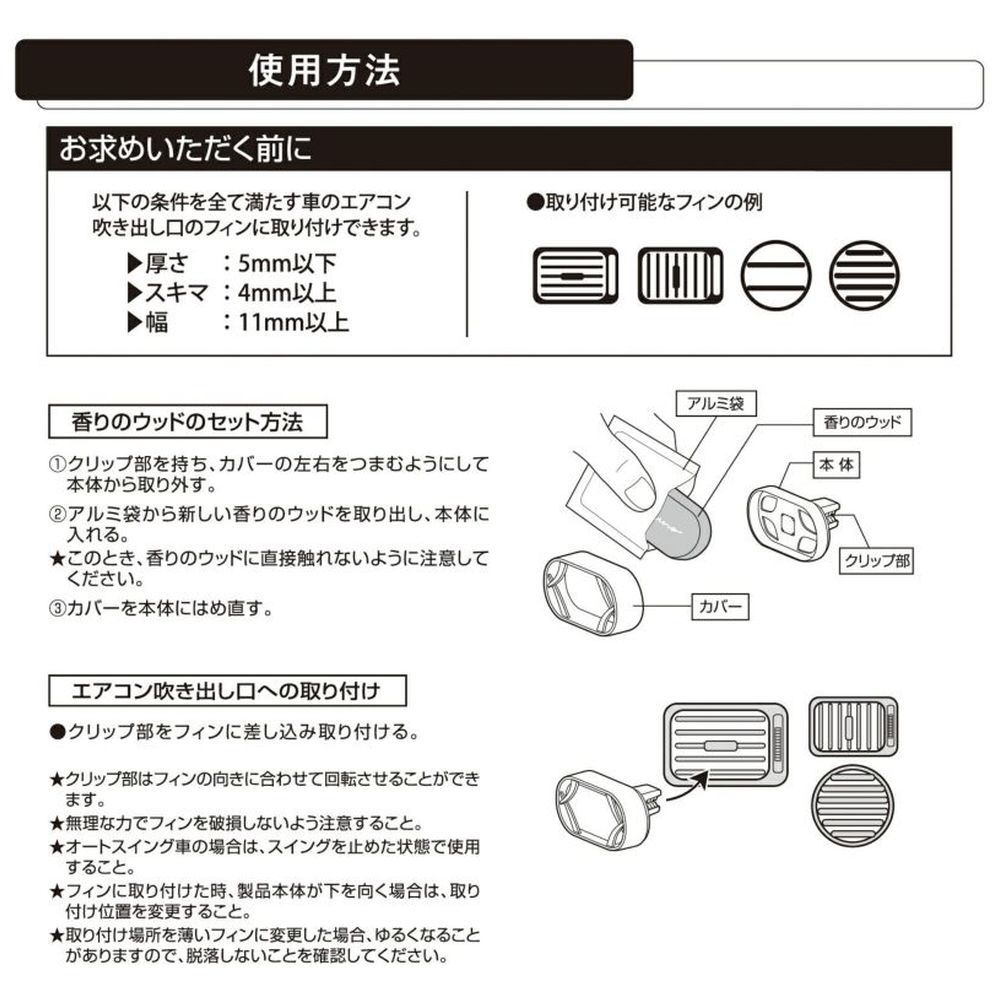 使用方法

お求めいただく前に

以下の条件を全て満たす車のエアコン吹き出し口のフィンに取り付けできます。
▶厚さ　：5mm以下
▶スキマ：4mm以上
▶幅　　：11mm以上

●取り付け可能なフィンの例

香りのウッドのセット方法

①クリップ部を持ち、カバーの左右をつまむようにして本体から取り外す。
②アルミ袋から新しい香りのウッドを取り出し、本体に入れる。
★このとき、香りのウッドに直接触れないように注意してください。
③カバーを本体にはめ直す。

アルミ袋
香りのウッド
本体
クリップ部
カバー

エアコン吹き出し口への取り付け

●クリップ部をフィンに差し込み取り付ける。

★クリップ部はフィンの向きに合わせて回転させることができます。
★無理な力でフィンを破損しないよう注意すること。
★オートスイング車の場合は、スイングを止めた状態で使用すること。
★フィンに取り付けた時、製品本体が下を向く場合は、取り付け位置を変更すること。
★取り付け場所を薄いフィンに変更した場合、ゆるくなることがありますので、脱落しないことを確認してください。