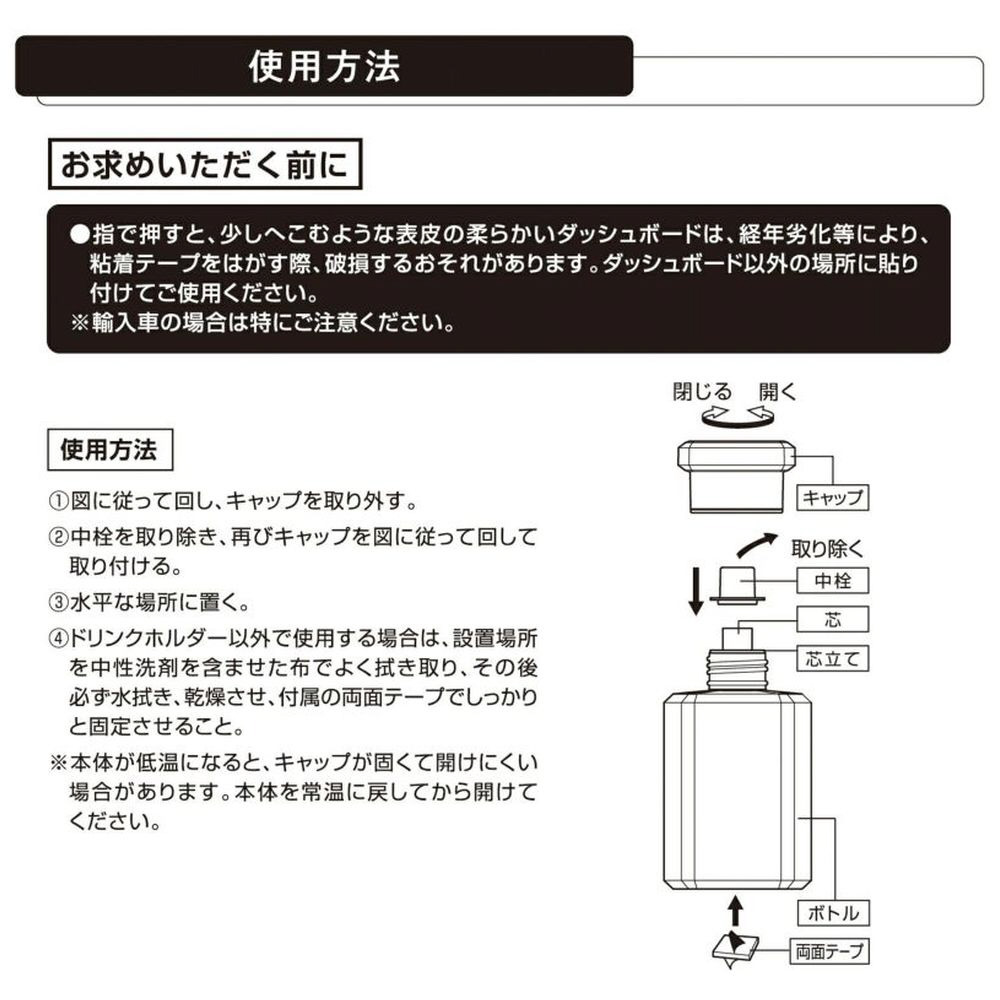 使用方法

お求めいただく前に

●指で押すと、少しへこむような表皮の柔らかいダッシュボードは、経年劣化等により、粘着テープをはがす際、破損するおそれがあります。ダッシュボード以外の場所に貼り付けてご使用ください。
※輸入車の場合は特にご注意ください。

使用方法

①図に従って回し、キャップを取り外す。
②中栓を取り除き、再びキャップを図に従って回して取り付ける。
③水平な場所に置く。
④ドリンクホルダー以外で使用する場合は、設置場所を中性洗剤を含ませた布でよく拭き取り、その後必ず水拭き、乾燥させ、付属の両面テープでしっかりと固定させること。
※本体が低温になると、キャップが固くて開けにくい場合があります。本体を常温に戻してから開けてください。

閉じる　開く
キャップ
取り除く
中栓
芯
芯立て
ボトル
両面テープ