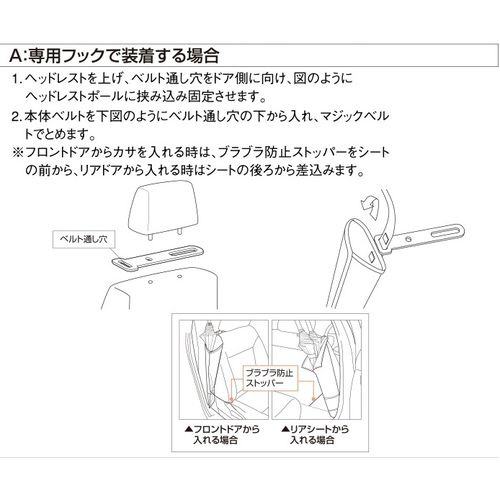 A:専用フックで装着する場合

1. ヘッドレストを上げ、ベルト通し穴をドア側に向け、図のようにヘッドレストポールに挟み込み固定させます。

2. 本体ベルトを下図のようにベルト通し穴の下から入れ、マジックベルトでとめます。

※フロントドアからカサを入れる時は、ブラブラ防止ストッパーをシートの前から、リアドアから入れる時はシートの後ろから差込みます。

ベルト通し穴

ブラブラ防止ストッパー

▲フロントドアから入れる場合

▲リアシートから入れる場合