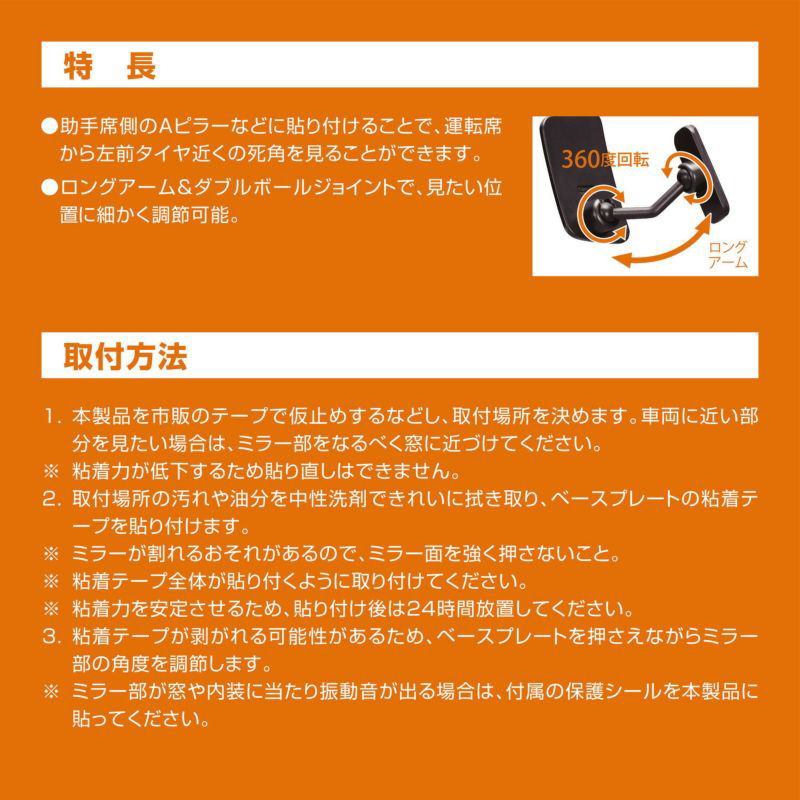 特　長

●助手席側のAピラーなどに貼り付けることで、運転席から左前タイヤ近くの死角を見ることができます。

●ロングアーム＆ダブルボールジョイントで、見たい位置に細かく調節可能。

360度回転

ロングアーム

取付方法

1. 本製品を市販のテープで仮止めするなどし、取付場所を決めます。車両に近い部分を見たい場合は、ミラー部をなるべく窓に近づけてください。
※ 粘着力が低下するため貼り直しはできません。
2. 取付場所の汚れや油分を中性洗剤できれいに拭き取り、ベースプレートの粘着テープを貼り付けます。
※ ミラーが割れるおそれがあるので、ミラー面を強く押さないこと。
※ 粘着テープ全体が貼り付くように取り付けてください。
※ 粘着力を安定させるため、貼り付け後は24時間放置してください。
3. 粘着テープが剥がれる可能性があるため、ベースプレートを押さえながらミラー部の角度を調節します。
※ ミラー部が窓や内装に当たり振動音が出る場合は、付属の保護シールを本製品に貼ってください。