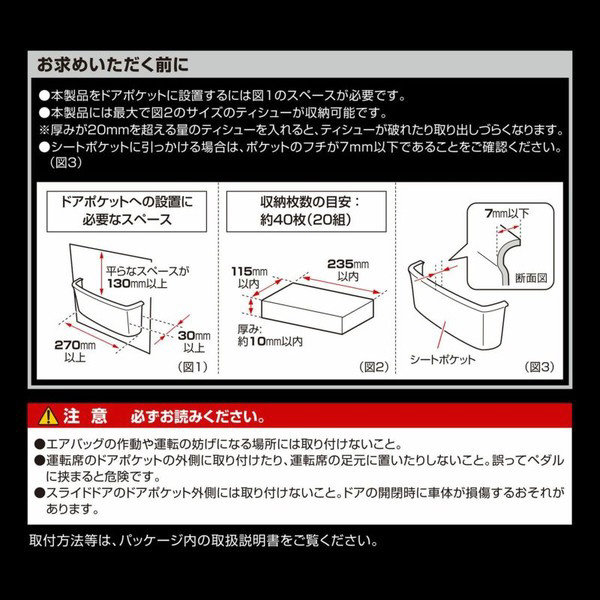 お求めいただく前に

●本製品をドアポケットに設置するには図1のスペースが必要です。
●本製品には最大で図2のサイズのティシューが収納可能です。
※厚みが20mmを超える量のティシューを入れると、ティシューが破れたり取り出しづらくなります。
●シートポケットに引っかける場合は、ポケットのフチが7mm以下であることをご確認ください。(図3)

ドアポケットへの設置に必要なスペース

平らなスペースが130mm以上

270mm以上

30mm以上

(図1)

収納枚数の目安：約40枚(20組)

115mm以内

235mm以内

厚み：約10mm以内

(図2)

7mm以下

断面図

シートポケット

(図3)

注 意　必ずお読みください。

●エアバッグの作動や運転の妨げになる場所には取り付けないこと。
●運転席のドアポケットの外側に取り付けたり、運転席の足元に置いたりしないこと。誤ってペダルに挟まると危険です。
●スライドドアのドアポケット外側には取り付けないこと。ドアの開閉時に車体が損傷するおそれがあります。

取付方法等は、パッケージ内の取扱説明書をご覧ください。