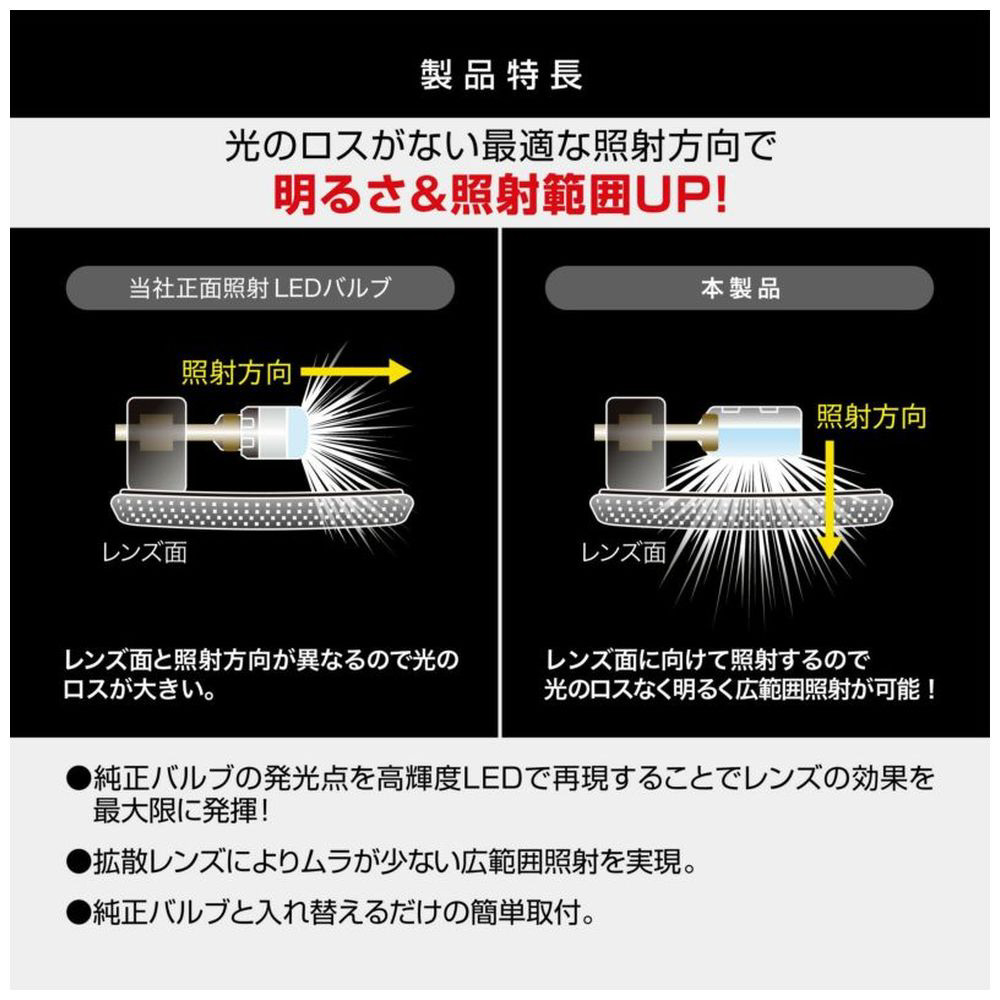 製品特長

光のロスがない最適な照射方向で
明るさ＆照射範囲UP!

当社正面照射 LEDバルブ

照射方向

レンズ面

レンズ面と照射方向が異なるので光のロスが大きい。

本製品

照射方向

レンズ面

レンズ面に向けて照射するので
光のロスなく明るく広範囲照射が可能！

●純正バルブの発光点を高輝度LEDで再現することでレンズの効果を最大限に発揮！

●拡散レンズによりムラが少ない広範囲照射を実現。

●純正バルブと入れ替えるだけの簡単取付。