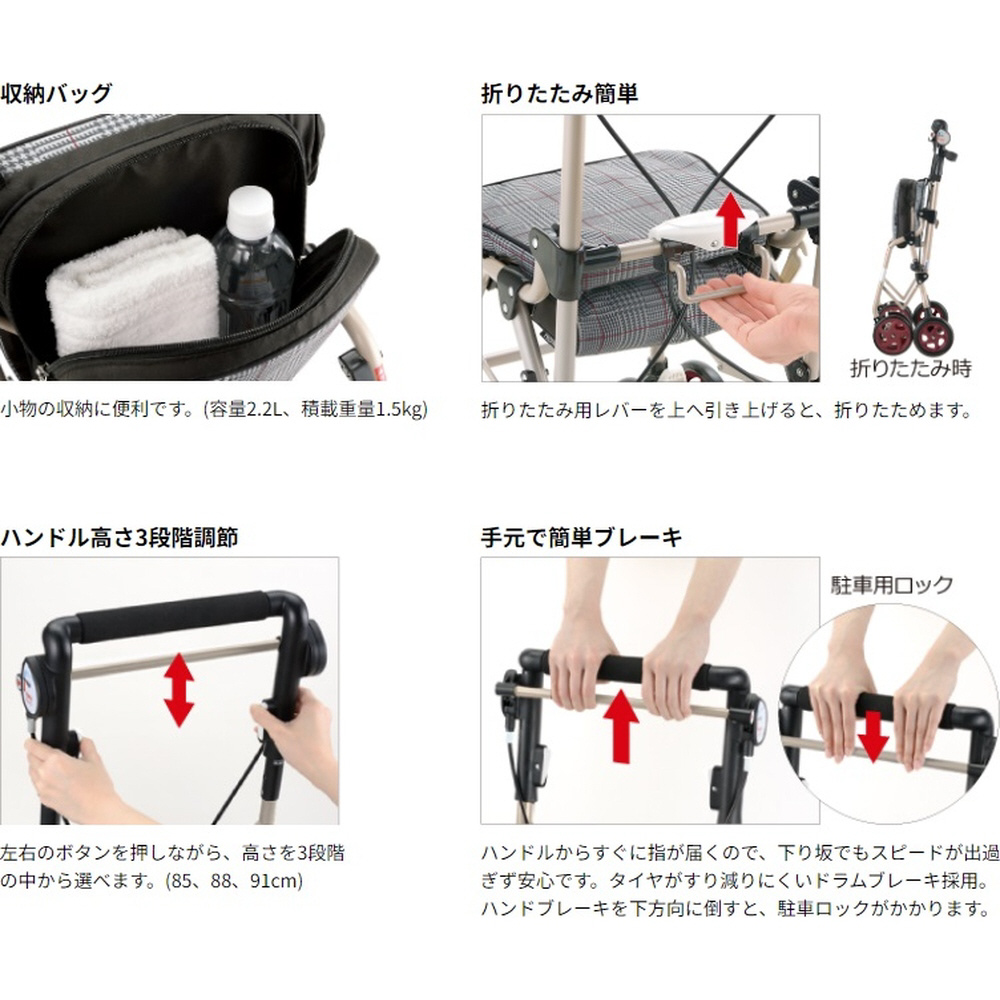 収納バッグ

小物の収納に便利です。(容量2.2L、積載重量1.5kg)

折りたたみ簡単

折りたたみ時

折りたたみ用レバーを上へ引き上げると、折りたためます。

ハンドル高さ3段階調節

左右のボタンを押しながら、高さを3段階の中から選べます。(85、88、91cm)

手元で簡単ブレーキ

駐車用ロック

ハンドルからすぐに指が届くので、下り坂でもスピードが出過ぎず安心です。タイヤがすり減りにくいドラムブレーキ採用。ハンドブレーキを下方向に倒すと、駐車ロックがかかります。