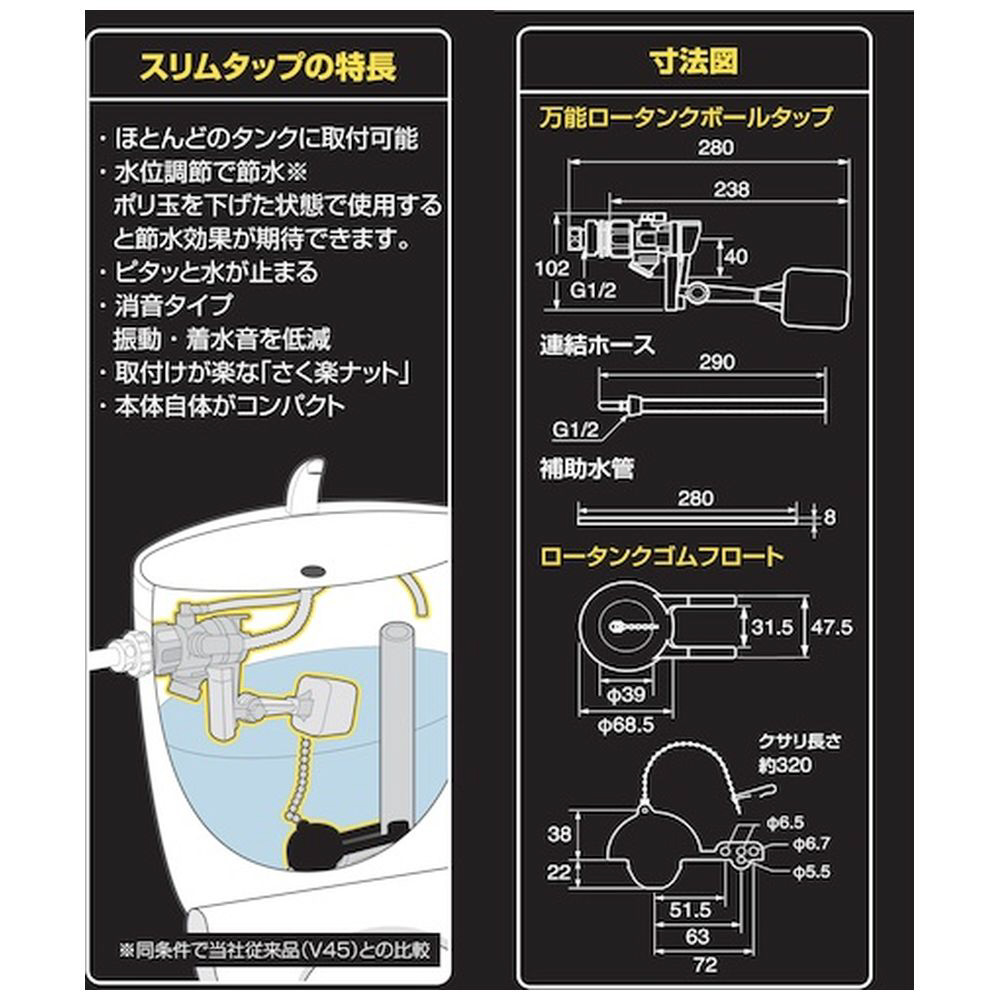 スリムタップの特長

・ほとんどのタンクに取付可能
・水位調節で節水※
ポリ玉を下げた状態で使用すると節水効果が期待できます。
・ピタッと水が止まる
・消音タイプ
振動・着水音を低減
・取付けが楽な「さく楽ナット」
・本体自体がコンパクト

※同条件で当社従来品（V45）との比較

寸法図

万能ロータンクボールタップ
280
238
102
40
G1/2

連結ホース
290
G1/2

補助水管
280
8

ロータンクゴムフロート
31.5
47.5
φ39
φ68.5
クサリ長さ
約320
38
22
φ6.5
φ6.7
φ5.5
51.5
63
72