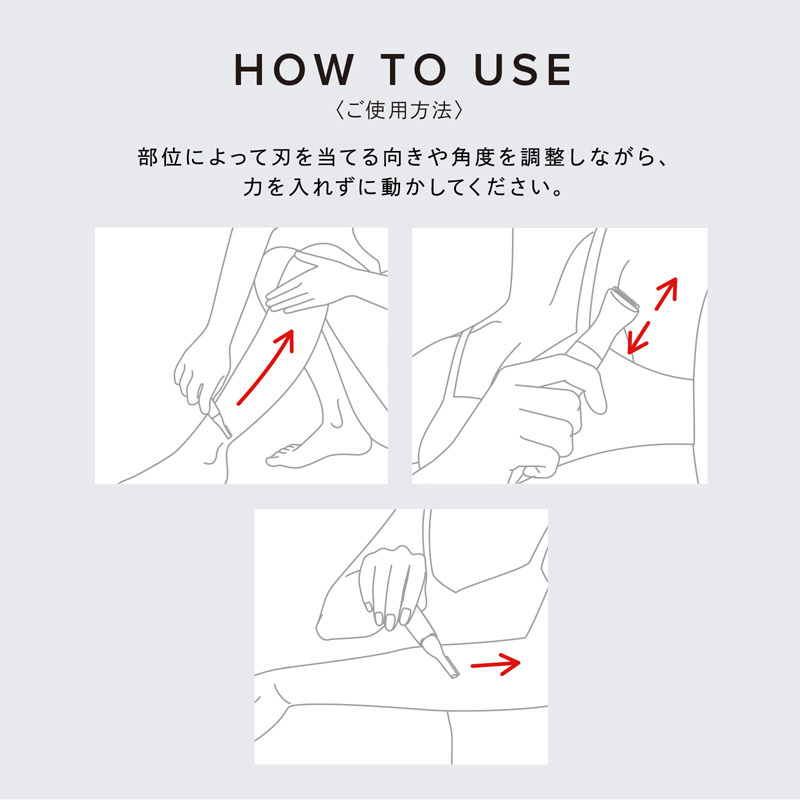 HOW TO USE
〈ご使用方法〉

部位によって刃を当てる向きや角度を調整しながら、力を入れずに動かしてください。