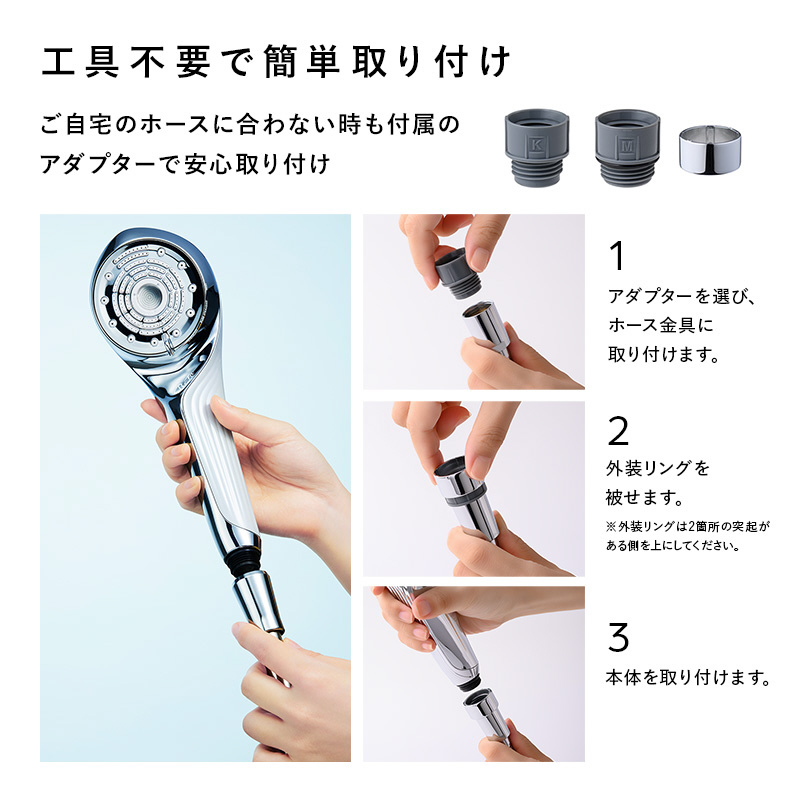 工具不要で簡単取り付け

ご自宅のホースに合わない時も付属のアダプターで安心取り付け

K

M

1
アダプターを選び、ホース金具に取り付けます。

2
外装リングを被せます。
※外装リングは2箇所の突起がある側を上にしてください。

3
本体を取り付けます。