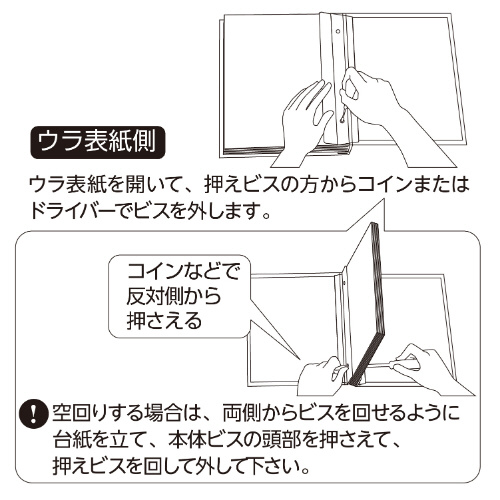 ウラ表紙側

ウラ表紙を開いて、押えビスの方からコインまたはドライバーでビスを外します。

コインなどで反対側から押さえる

! 空回りする場合は、両側からビスを回せるように台紙を立て、本体ビスの頭部を押さえて、押えビスを回して外して下さい。