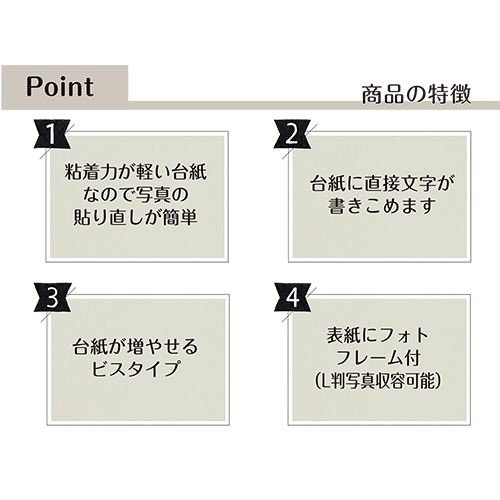 Point

商品の特徴

1

粘着力が軽い台紙
なので写真の
貼り直しが簡単

2

台紙に直接文字が
書きこめます

3

台紙が増やせる
ビスタイプ

4

表紙にフォト
フレーム付
(L判写真収容可能)