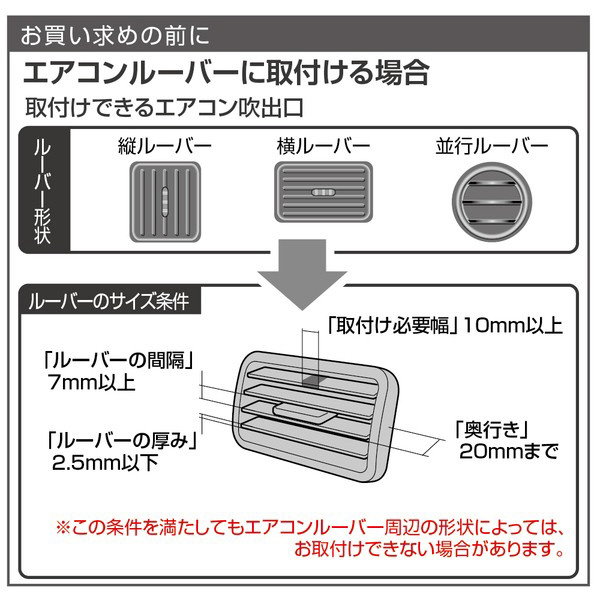 お買い求めの前に

エアコンルーバーに取付ける場合

取付けできるエアコン吹出口

ルーバー形状

縦ルーバー

横ルーバー

並行ルーバー

ルーバーのサイズ条件

「取付け必要幅」10mm以上

「ルーバーの間隔」
7mm以上

「ルーバーの厚み」
2.5mm以下

「奥行き」
20mmまで

※この条件を満たしてもエアコンルーバー周辺の形状によっては、お取付けできない場合があります。