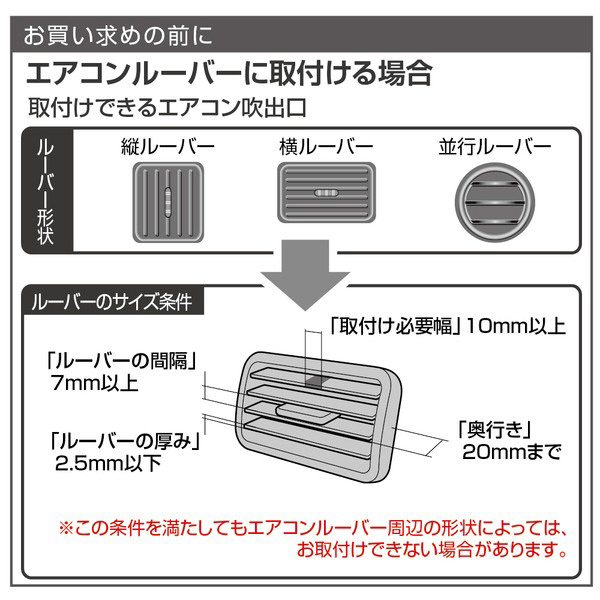 お買い求めの前に

エアコンルーバーに取付ける場合

取付けできるエアコン吹出口

ルーバー形状

縦ルーバー

横ルーバー

並行ルーバー

ルーバーのサイズ条件

「取付け必要幅」10mm以上

「ルーバーの間隔」
7mm以上

「ルーバーの厚み」
2.5mm以下

「奥行き」
20mmまで

※この条件を満たしてもエアコンルーバー周辺の形状によっては、お取付けできない場合があります。