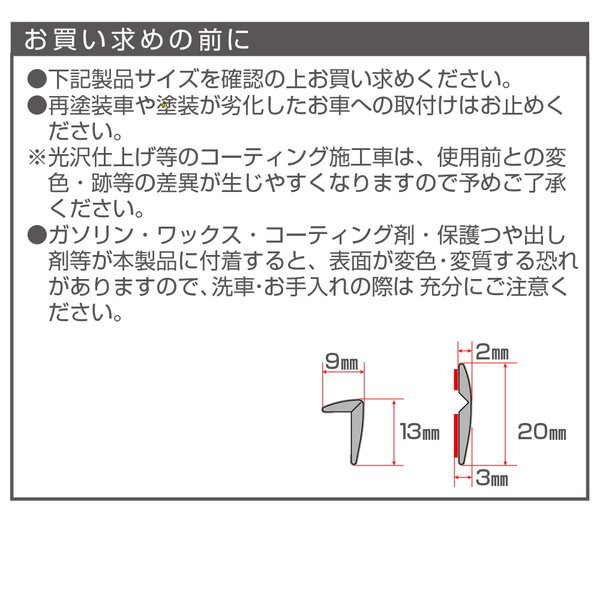 お買い求めの前に

●下記製品サイズを確認の上お買い求めください。

●再塗装車や塗装が劣化したお車への取付けはお止めください。

※光沢仕上げ等のコーティング施工車は、使用前との変色・跡等の差異が生じやすくなりますので予めご了承ください。

●ガソリン・ワックス・コーティング剤・保護つや出し剤等が本製品に付着すると、表面が変色・変質する恐れがありますので、洗車・お手入れの際は 充分にご注意ください。

9㎜

13㎜

2㎜

20㎜

3㎜