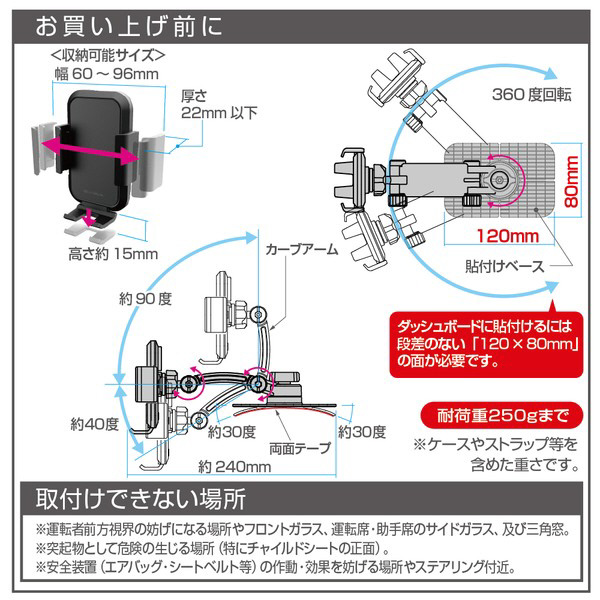 お買い上げ前に

<収納可能サイズ>
幅 60 ～ 96mm

厚さ
22mm 以下

高さ約 15mm

360 度回転

80mm

120mm

貼付けベース

カーブアーム

約 90 度

約40度

約30度

約30度

両面テープ

約 240mm

ダッシュボードに貼付けるには段差のない「120 × 80mm」の面が必要です。

耐荷重250gまで

※ケースやストラップ等を含めた重さです。

取付けできない場所

※運転者前方視界の妨げになる場所やフロントガラス、運転席・助手席のサイドガラス、及び三角窓。
※突起物として危険の生じる場所（特にチャイルドシートの正面）。
※安全装置（エアバッグ・シートベルト等）の作動・効果を妨げる場所やステアリング付近。