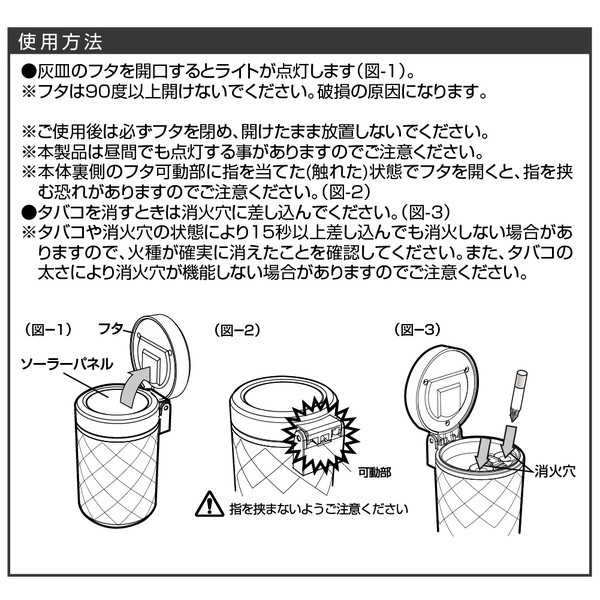 使用方法

●灰皿のフタを開口するとライトが点灯します(図-1)。
※フタは90度以上開けないでください。破損の原因になります。

※ご使用後は必ずフタを閉め、開けたまま放置しないでください。
※本製品は昼間でも点灯する事がありますのでご注意ください。
※本体裏側のフタ可動部に指を当てた(触れた)状態でフタを開くと、指を挟む恐れがありますのでご注意ください。(図-2)
●タバコを消すときは消火穴に差し込んでください。(図-3)
※タバコや消火穴の状態により15秒以上差し込んでも消火しない場合がありますので、火種が確実に消えたことを確認してください。また、タバコの太さにより消火穴が機能しない場合がありますのでご注意ください。

(図ー1)
フタ
ソーラーパネル

(図ー2)
可動部
指を挟まないようご注意ください

(図ー3)
消火穴