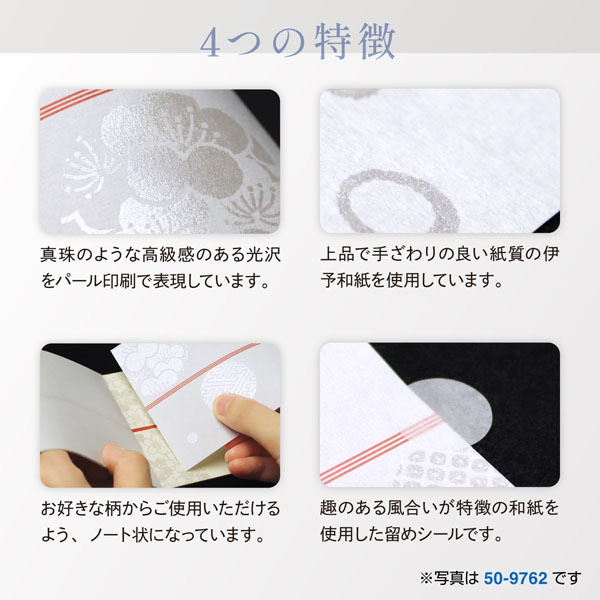 4つの特徴

真珠のような高級感のある光沢をパール印刷で表現しています。

上品で手ざわりの良い紙質の伊予和紙を使用しています。

お好きな柄からご使用いただけるよう、ノート状になっています。

趣のある風合いが特徴の和紙を使用した留めシールです。

※写真は 50-9762 です