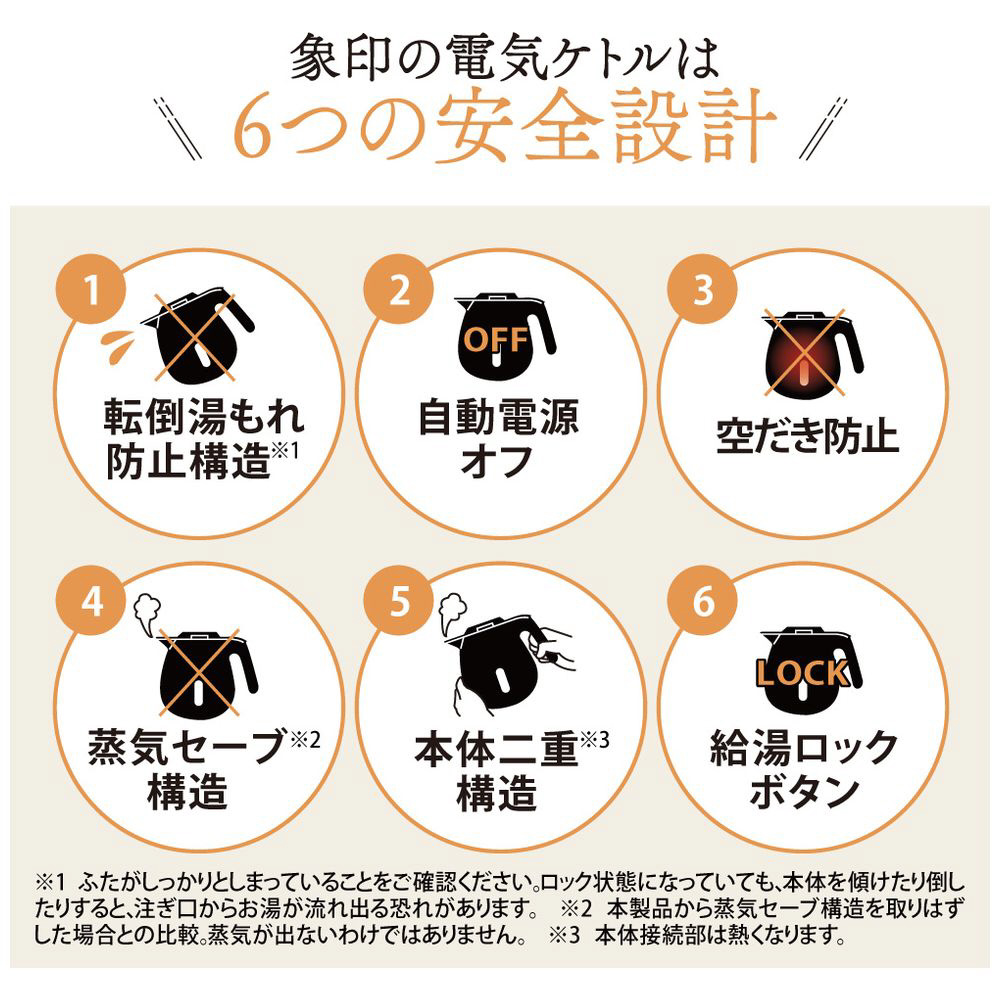 象印の電気ケトルは
6つの安全設計

1
転倒湯もれ防止構造※1

2
OFF
自動電源オフ

3
空だき防止

4
蒸気セーブ※2構造

5
本体二重※3構造

6
LOCK
給湯ロックボタン

※1 ふたがしっかりとしまっていることをご確認ください。ロック状態になっていても、本体を傾けたり倒したりすると、注ぎ口からお湯が流れ出る恐れがあります。 ※2 本製品から蒸気セーブ構造を取りはずした場合との比較。蒸気が出ないわけではありません。 ※3 本体接続部は熱くなります。