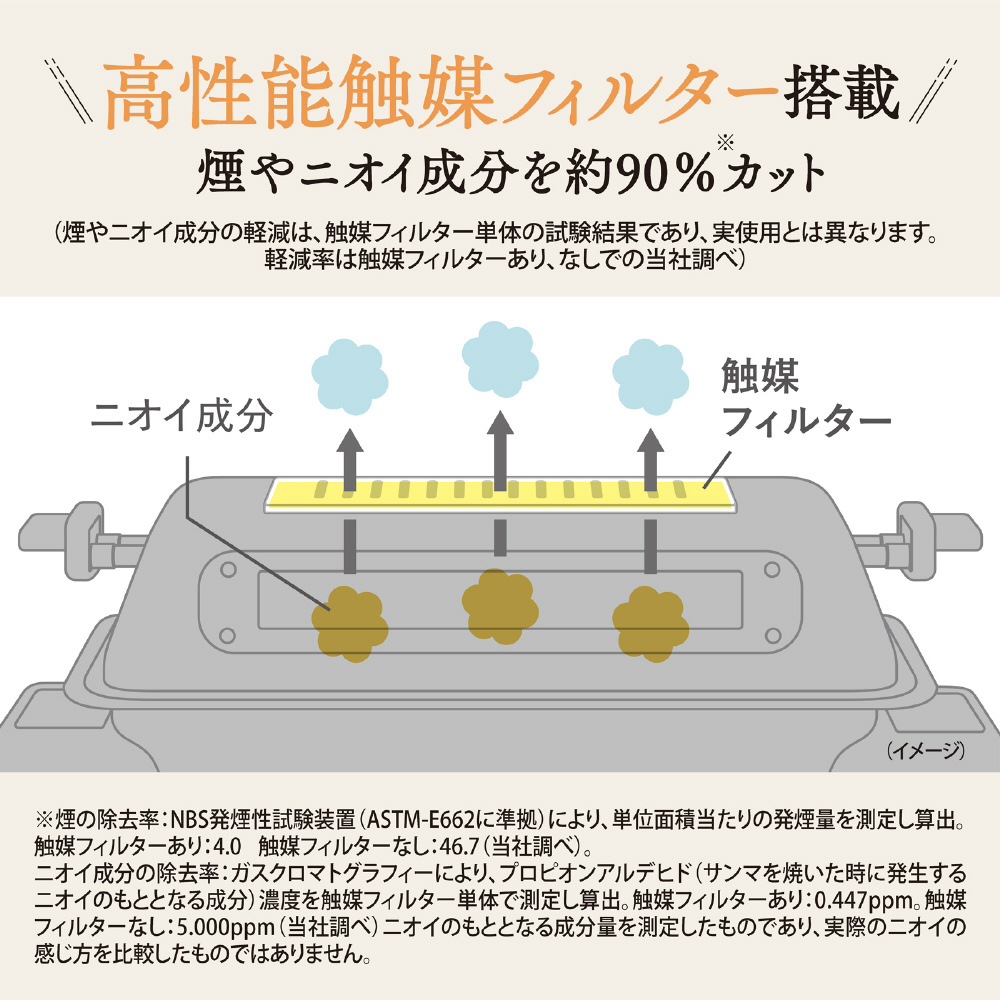 高性能触媒フィルター搭載

煙やニオイ成分を約90%※カット

（煙やニオイ成分の軽減は、触媒フィルター単体の試験結果であり、実使用とは異なります。軽減率は触媒フィルターあり、なしでの当社調べ）

ニオイ成分

触媒フィルター

（イメージ）

※煙の除去率：NBS発煙性試験装置（ASTM-E662に準拠）により、単位面積当たりの発煙量を測定し算出。触媒フィルターあり：4.0　触媒フィルターなし：46.7（当社調べ）。
ニオイ成分の除去率：ガスクロマトグラフィーにより、プロピオンアルデヒド（サンマを焼いた時に発生するニオイのもととなる成分）濃度を触媒フィルター単体で測定し算出。触媒フィルターあり：0.447ppm。触媒フィルターなし：5.000ppm（当社調べ）ニオイのもととなる成分量を測定したものであり、実際のニオイの感じ方を比較したものではありません。