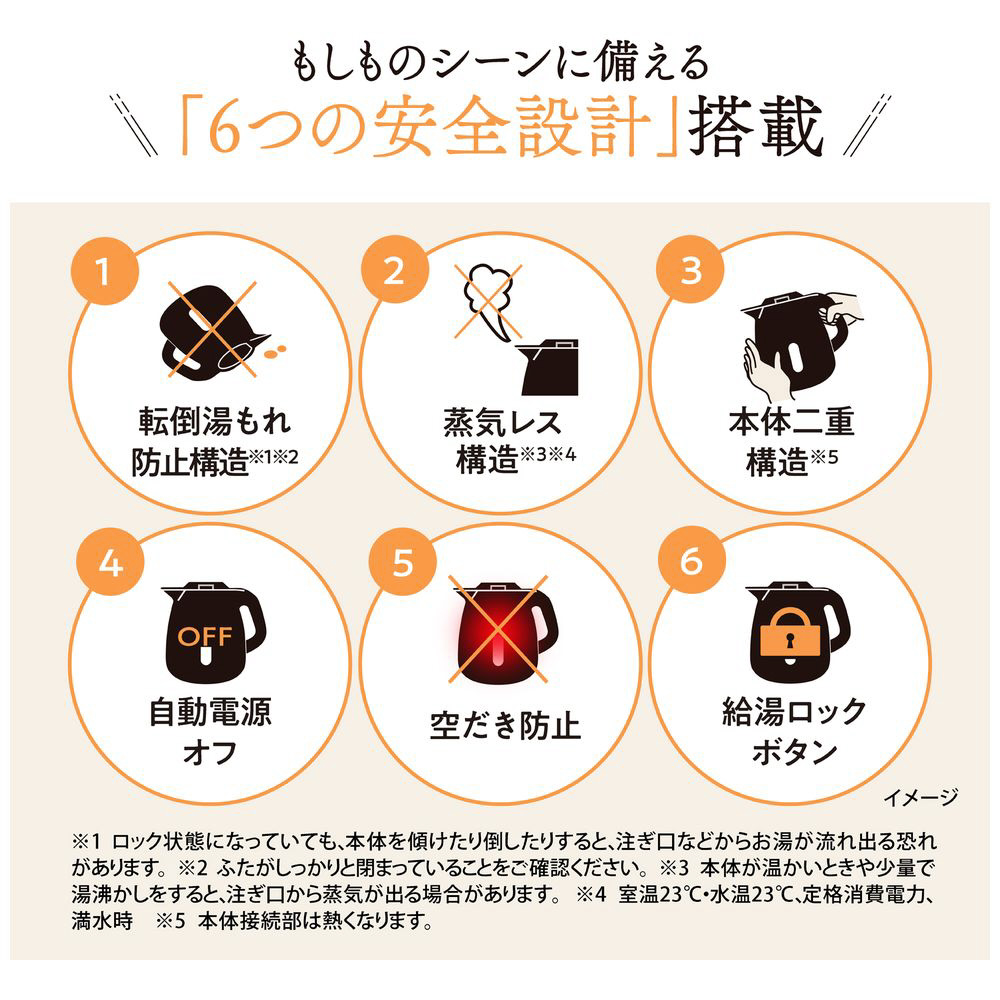 もしものシーンに備える
「6つの安全設計」搭載

1
転倒湯もれ防止構造※1※2

2
蒸気レス構造※3※4

3
本体二重構造※5

4
OFF
自動電源オフ

5
空だき防止

6
給湯ロックボタン

イメージ

※1 ロック状態になっていても、本体を傾けたり倒したりすると、注ぎ口などからお湯が流れ出る恐れがあります。 ※2 ふたがしっかりと閉まっていることをご確認ください。 ※3 本体が温かいときや少量で湯沸かしをすると、注ぎ口から蒸気が出る場合があります。 ※4 室温23℃・水温23℃、定格消費電力、満水時 ※5 本体接続部は熱くなります。