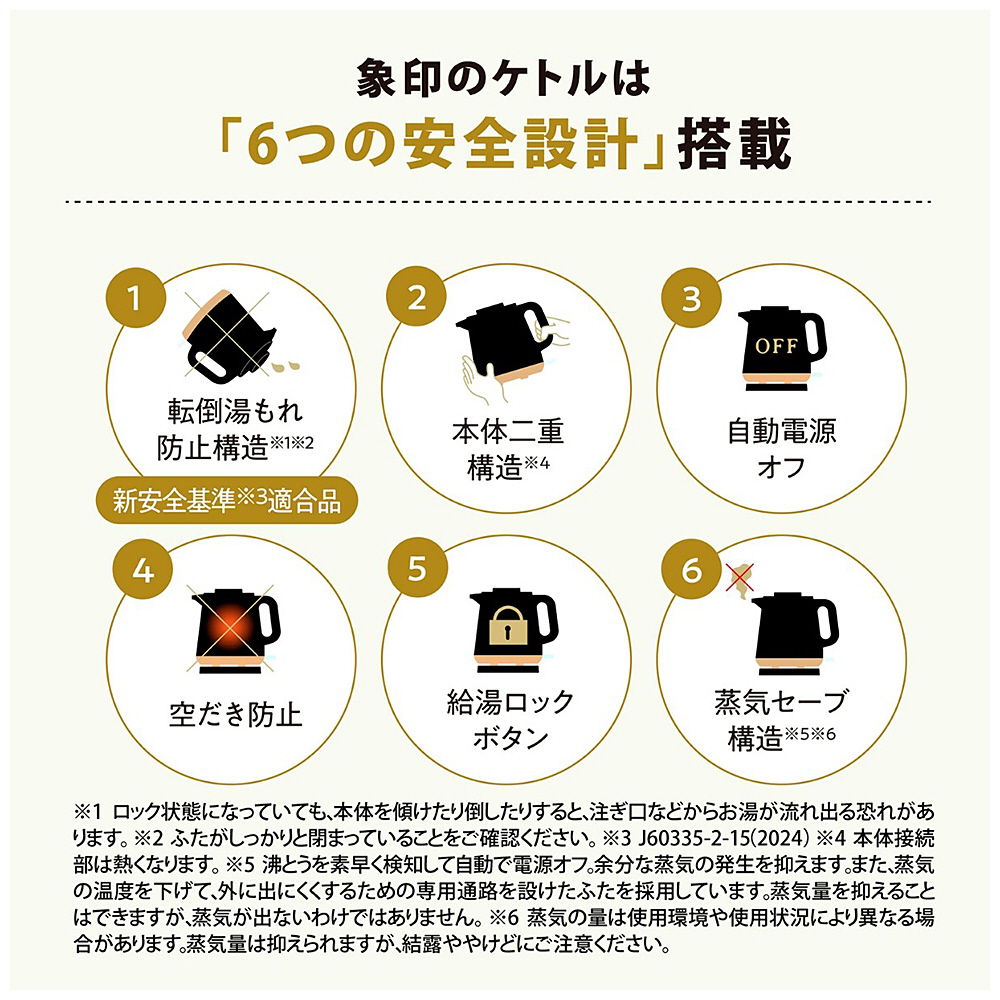 象印のケトルは
「6つの安全設計」搭載

1
転倒湯もれ防止構造※1※2
新安全基準※3適合品

2
本体二重構造※4

3
OFF
自動電源オフ

4
空だき防止

5
給湯ロックボタン

6
蒸気セーブ構造※5※6

※1 ロック状態になっていても、本体を傾けたり倒したりすると、注ぎ口などからお湯が流れ出る恐れがあります。※2 ふたがしっかりと閉まっていることをご確認ください。※3 J60335-2-15(2024) ※4 本体接続部は熱くなります。※5 沸とうを素早く検知して自動で電源オフ。余分な蒸気の発生を抑えます。また、蒸気の温度を下げて、外に出にくくするための専用通路を設けたふたを採用しています。蒸気量を抑えることはできますが、蒸気が出ないわけではありません。※6 蒸気の量は使用環境や使用状況により異なる場合があります。蒸気量は抑えられますが、結露ややけどにご注意ください。