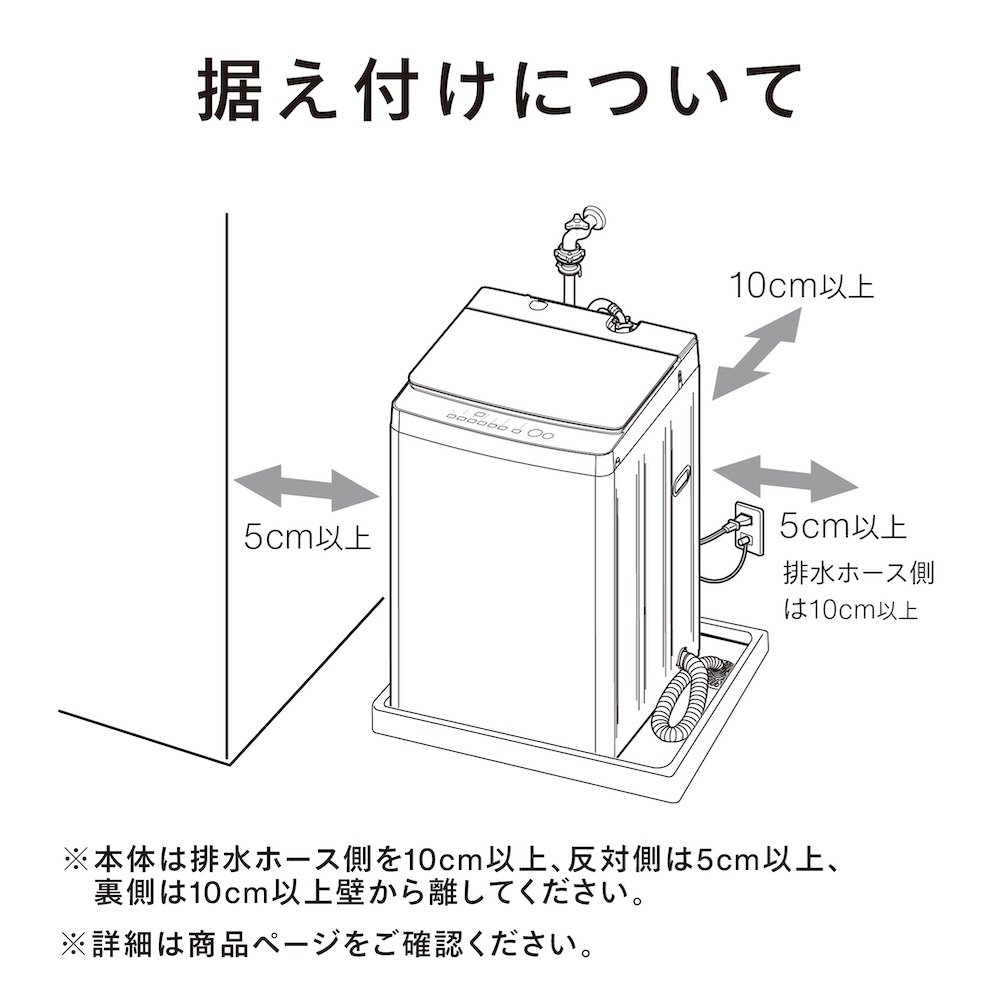 据え付けについて

10cm以上

5cm以上

5cm以上
排水ホース側は10cm以上

※本体は排水ホース側を10cm以上、反対側は5cm以上、裏側は10cm以上壁から離してください。

※詳細は商品ページをご確認ください。