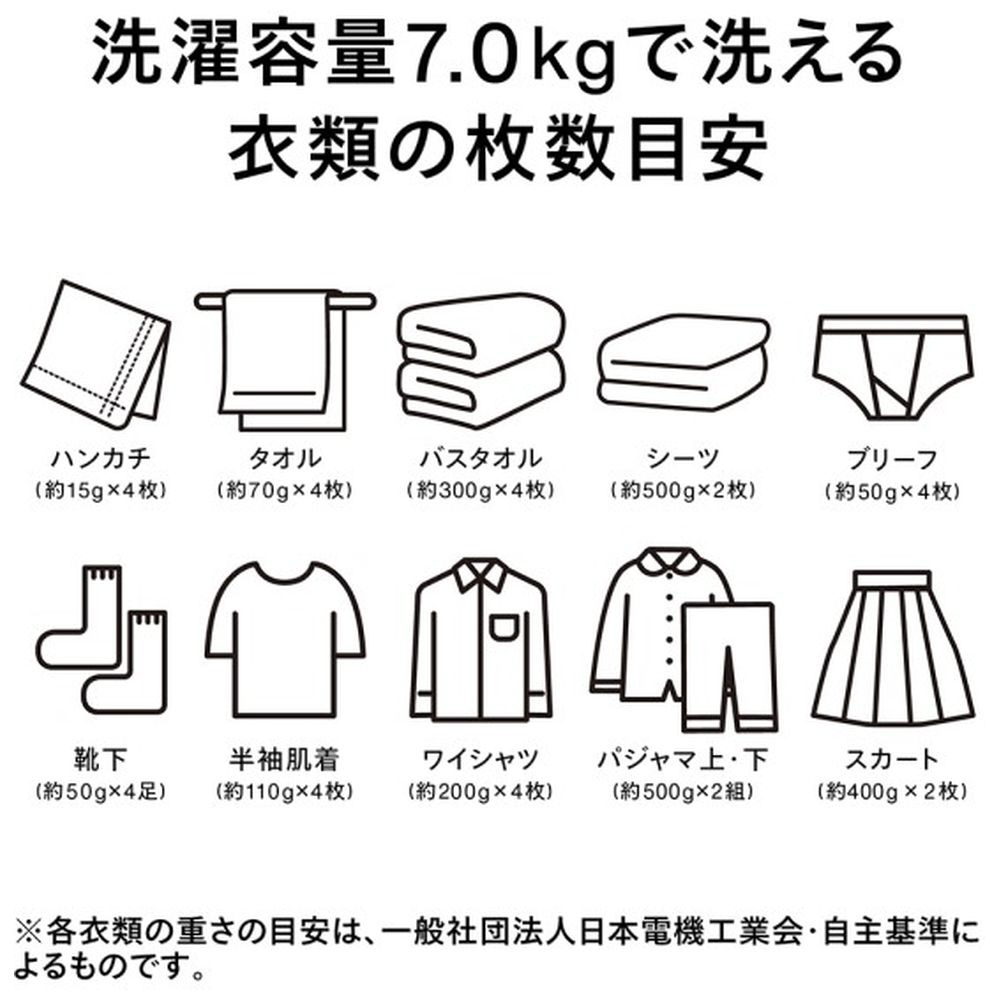 洗濯容量7.0kgで洗える
衣類の枚数目安

ハンカチ
（約15g×4枚）

タオル
（約70g×4枚）

バスタオル
（約300g×4枚）

シーツ
（約500g×2枚）

ブリーフ
（約50g×4枚）

靴下
（約50g×4足）

半袖肌着
（約110g×4枚）

ワイシャツ
（約200g×4枚）

パジャマ上・下
（約500g×2組）

スカート
（約400g × 2枚）

※各衣類の重さの目安は、一般社団法人日本電機工業会・自主基準によるものです。