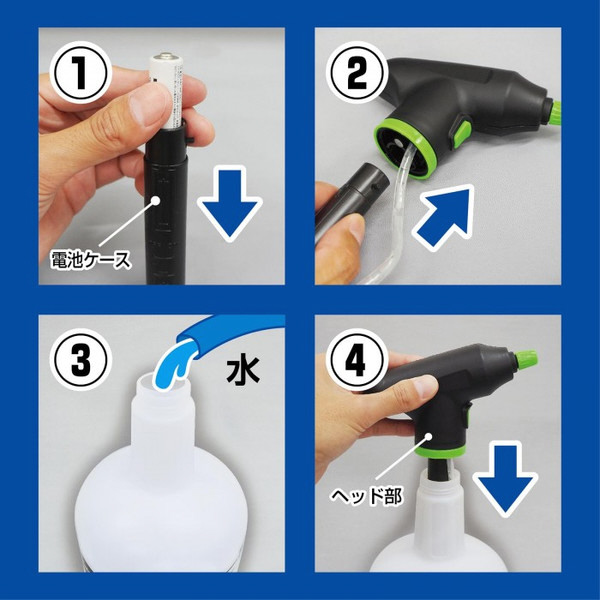 ①
電池ケース

②

③
水

④
ヘッド部