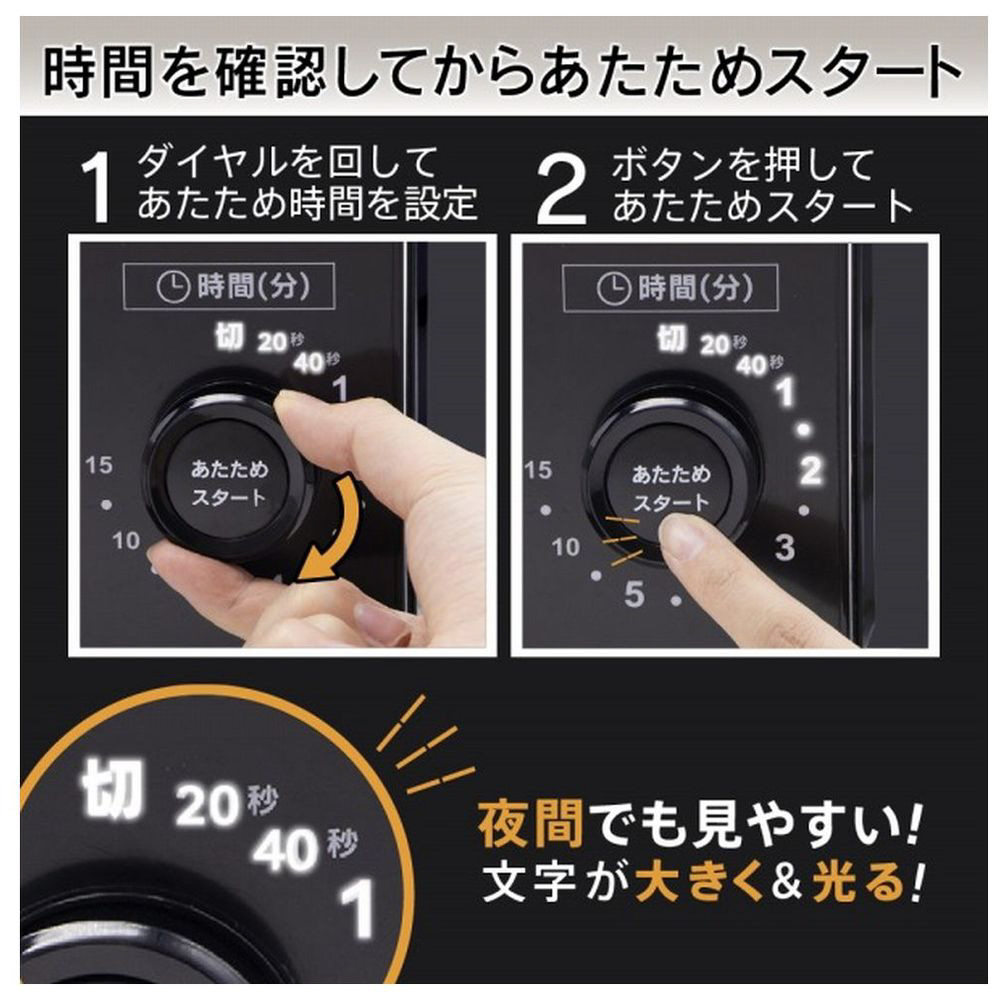 時間を確認してからあたためスタート

1 ダイヤルを回して あたため時間を設定

時間(分)
切 20秒 40秒 1
15
10
あたため スタート

2 ボタンを押して あたためスタート

時間(分)
切 20秒 40秒 1
2
3
5
10
15
あたため スタート

切 20秒 40秒 1

夜間でも見やすい!
文字が大きく&光る!