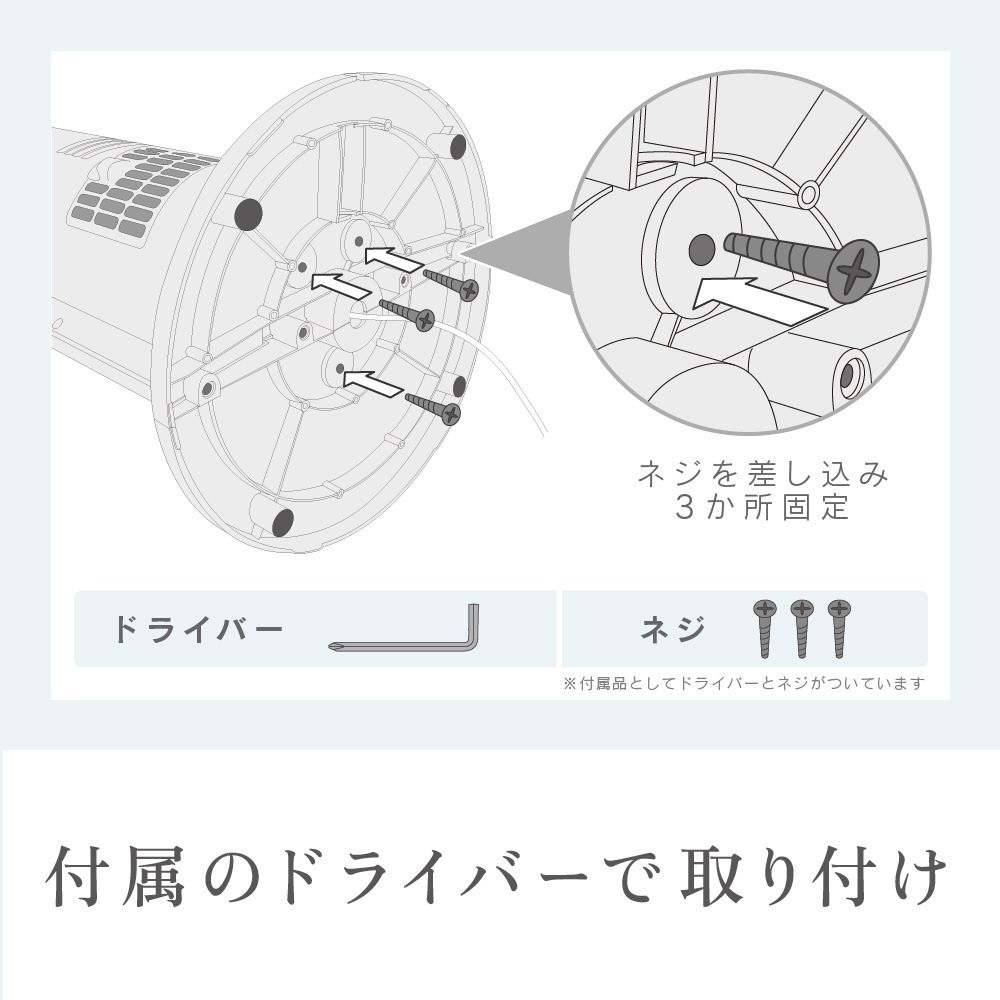 ネジを差し込み
3か所固定

ドライバー

ネジ

※付属品としてドライバーとネジがついています

付属のドライバーで取り付け