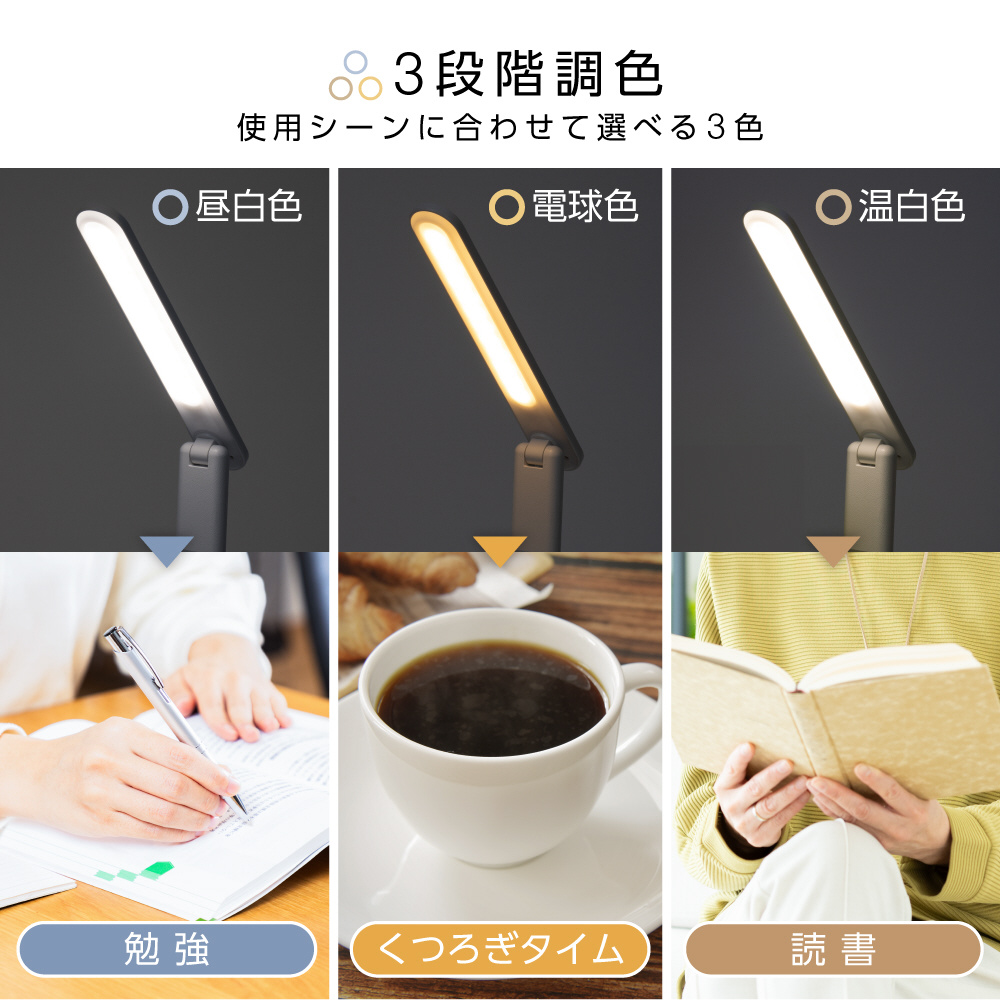 3段階調色
使用シーンに合わせて選べる3色

昼白色

電球色

温白色

勉強

くつろぎタイム

読書