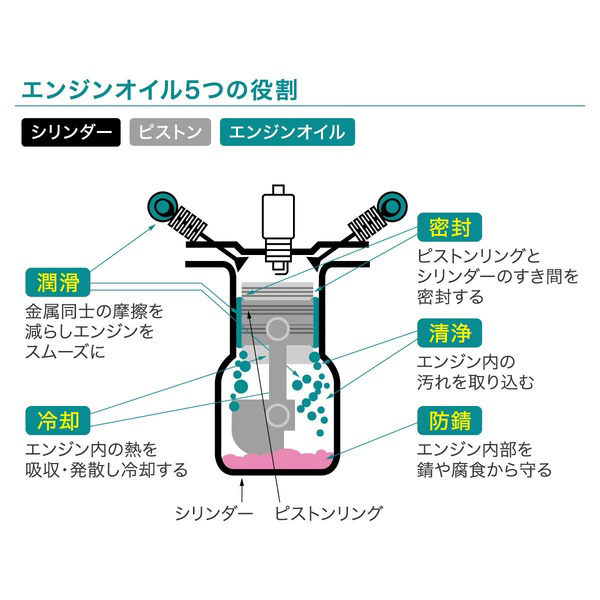 エンジンオイル5つの役割

シリンダー　ピストン　エンジンオイル

潤滑
金属同士の摩擦を減らしエンジンをスムーズに

冷却
エンジン内の熱を吸収・発散し冷却する

密封
ピストンリングとシリンダーのすき間を密封する

清浄
エンジン内の汚れを取り込む

防錆
エンジン内部を錆や腐食から守る

シリンダー　ピストンリング