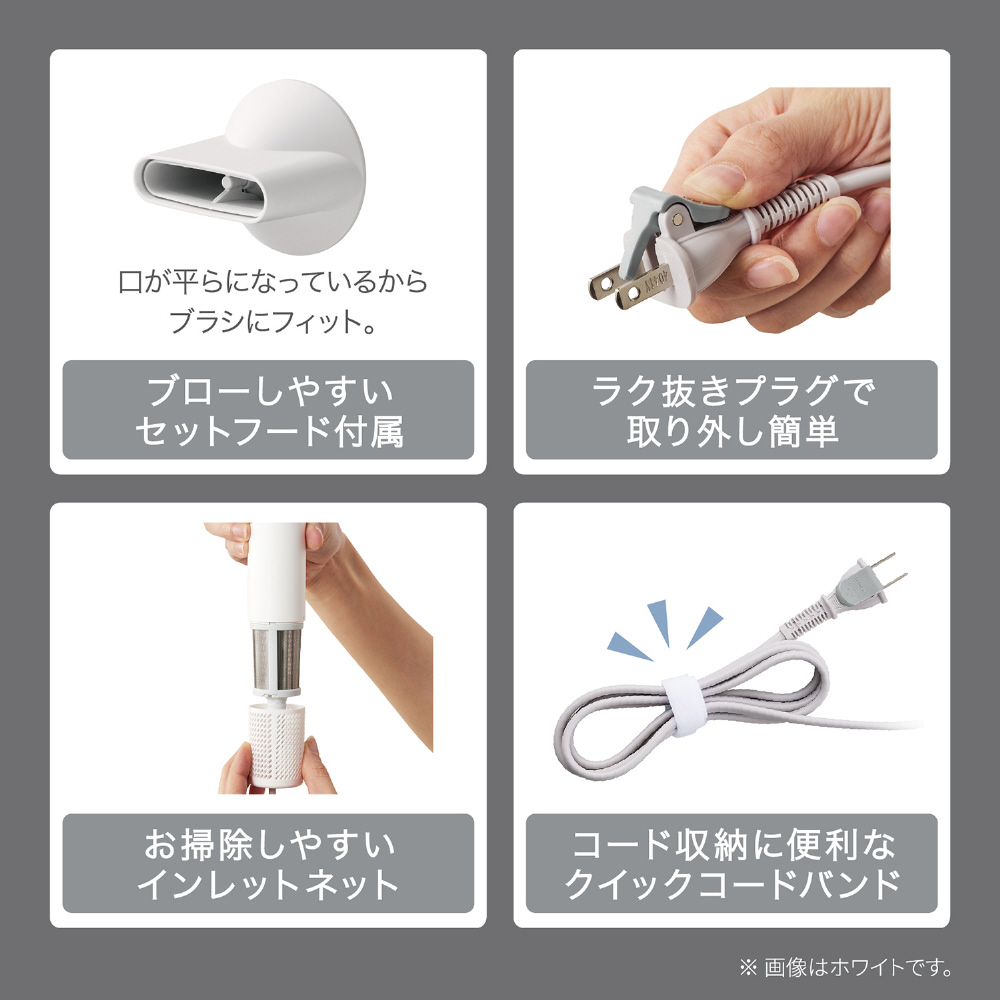 口が平らになっているから
ブラシにフィット。

ブローしやすい
セットフード付属

ラク抜きプラグで
取り外し簡単

お掃除しやすい
インレットネット

コード収納に便利な
クイックコードバンド

※ 画像はホワイトです。