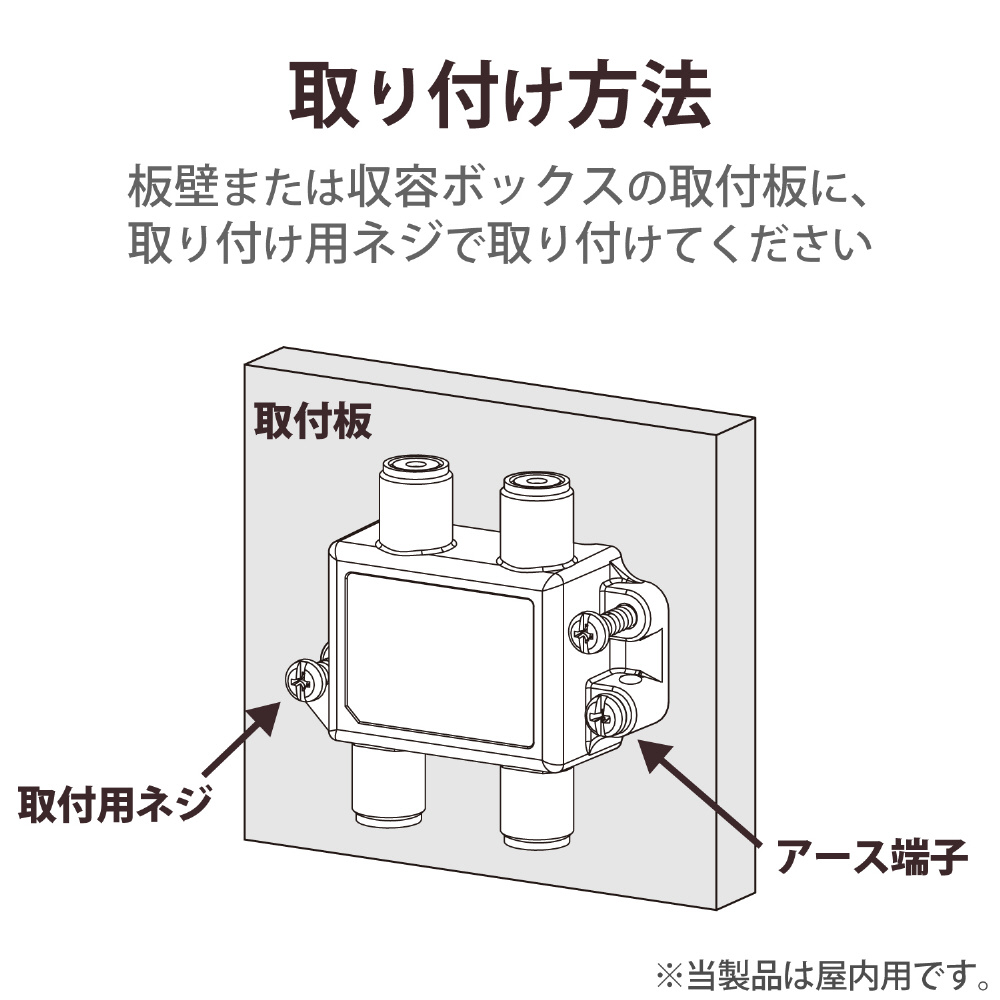 取り付け方法

板壁または収容ボックスの取付板に、取り付け用ネジで取り付けてください

取付板

取付用ネジ

アース端子

※当製品は屋内用です。