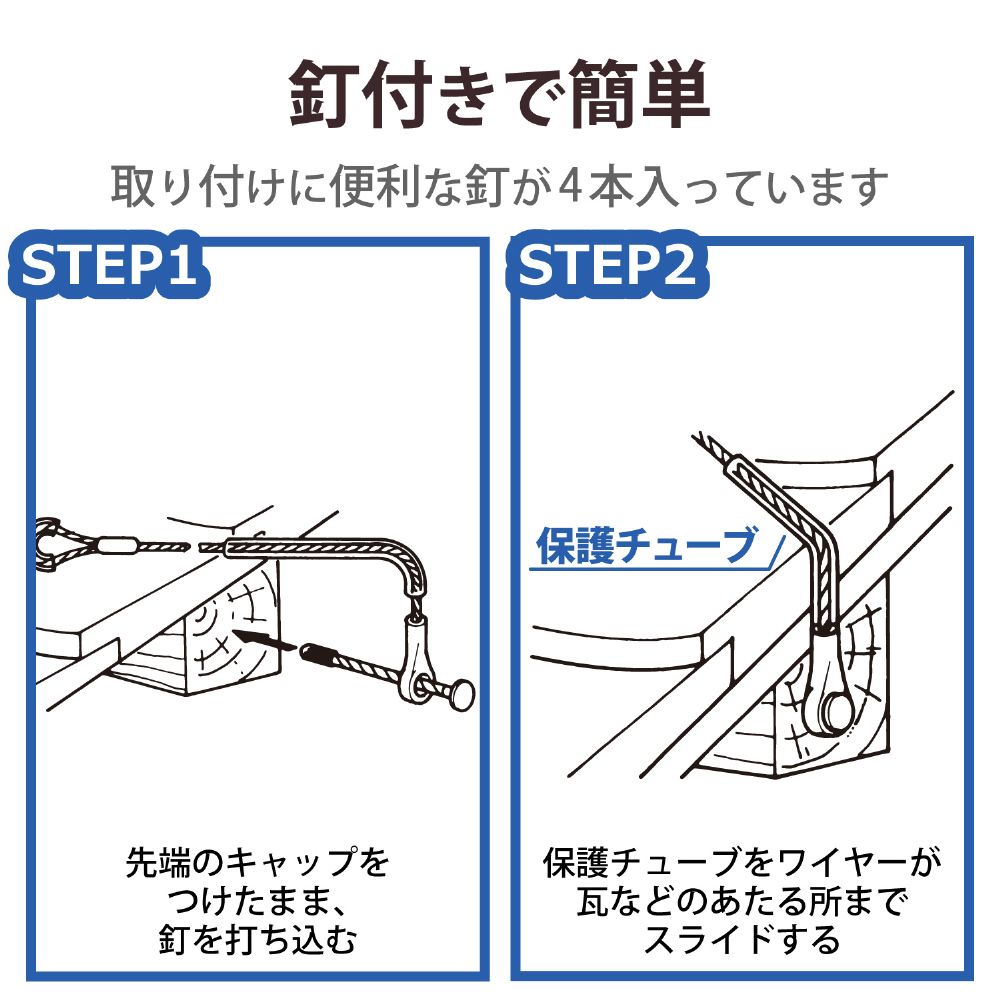 釘付きで簡単

取り付けに便利な釘が４本入っています

STEP1

先端のキャップをつけたまま、釘を打ち込む

STEP2

保護チューブ

保護チューブをワイヤーが瓦などのあたる所までスライドする