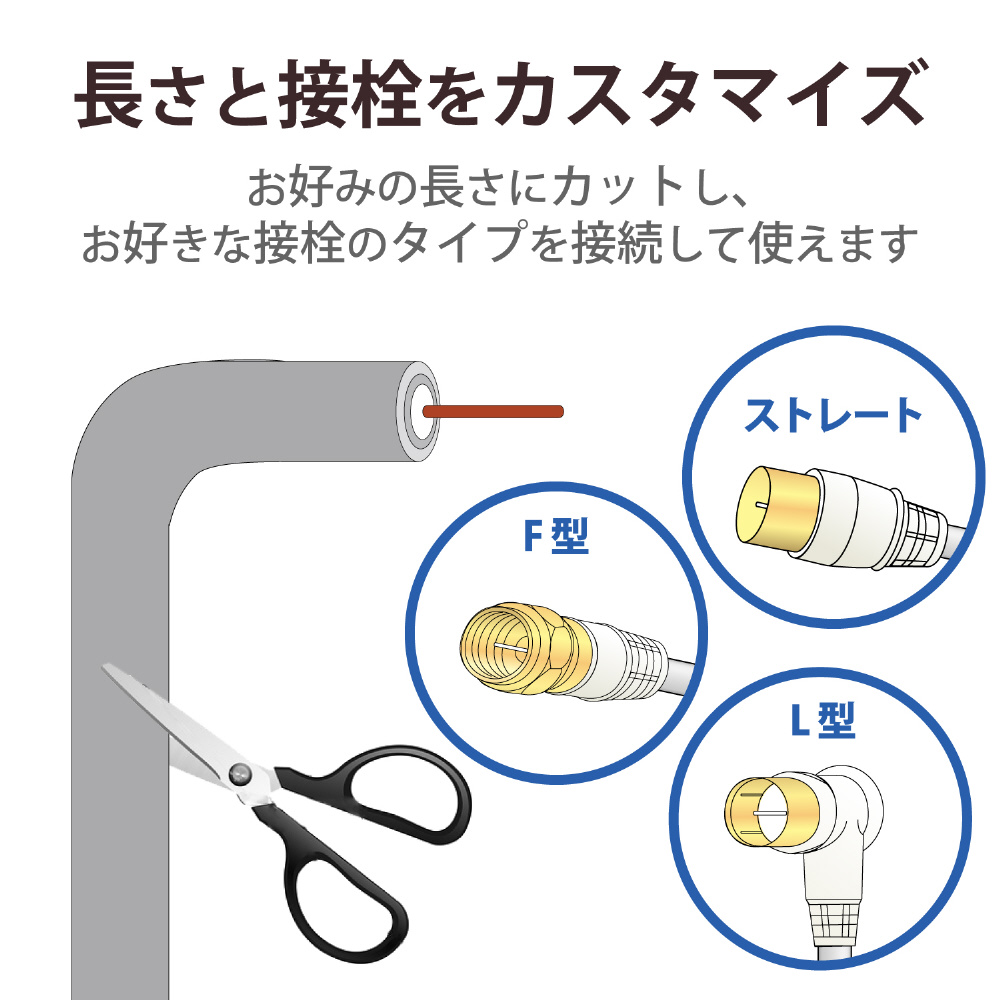 長さと接栓をカスタマイズ

お好みの長さにカットし、
お好きな接栓のタイプを接続して使えます

ストレート

F型

L型