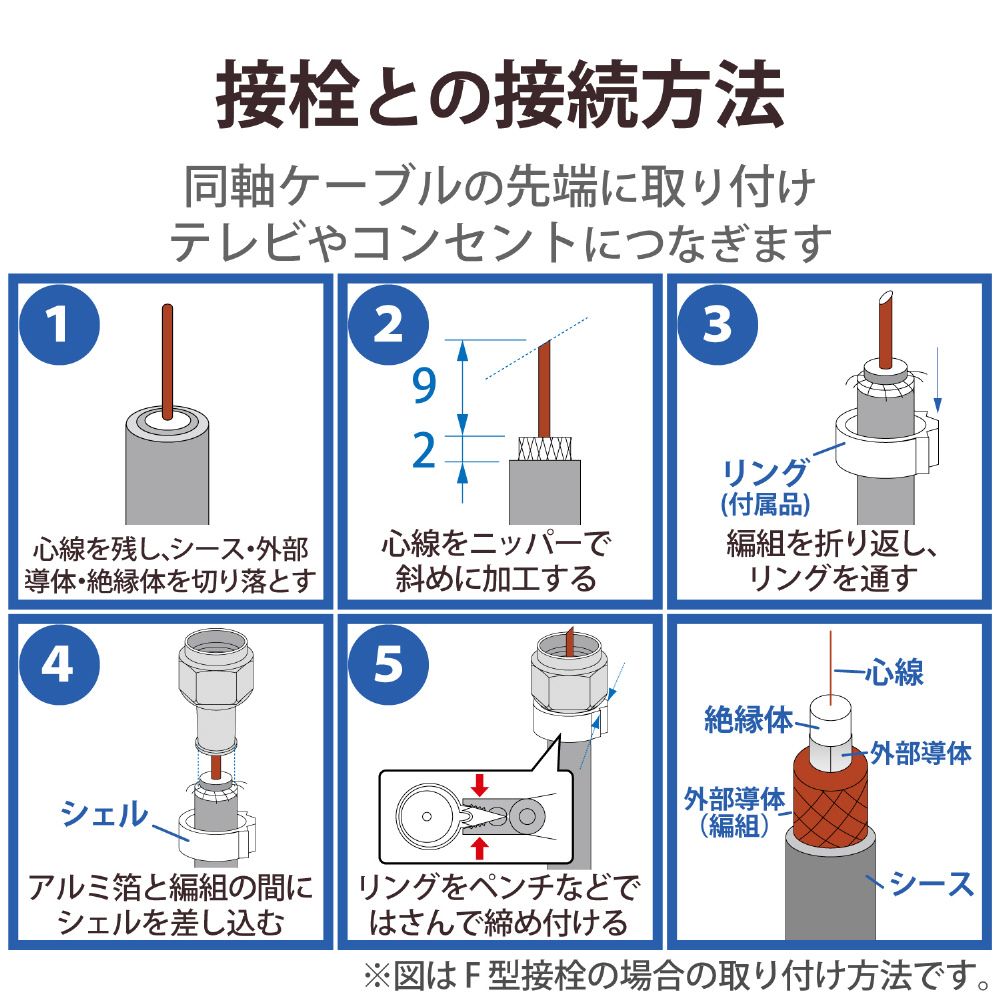 接栓との接続方法

同軸ケーブルの先端に取り付け
テレビやコンセントにつなぎます

1
心線を残し、シース・外部導体・絶縁体を切り落とす

2
9
2
心線をニッパーで斜めに加工する

3
リング
(付属品)
編組を折り返し、リングを通す

4
シェル
アルミ箔と編組の間にシェルを差し込む

5
リングをペンチなどではさんで締め付ける

心線
絶縁体
外部導体
外部導体
(編組)
シース

※図はF型接栓の場合の取り付け方法です。