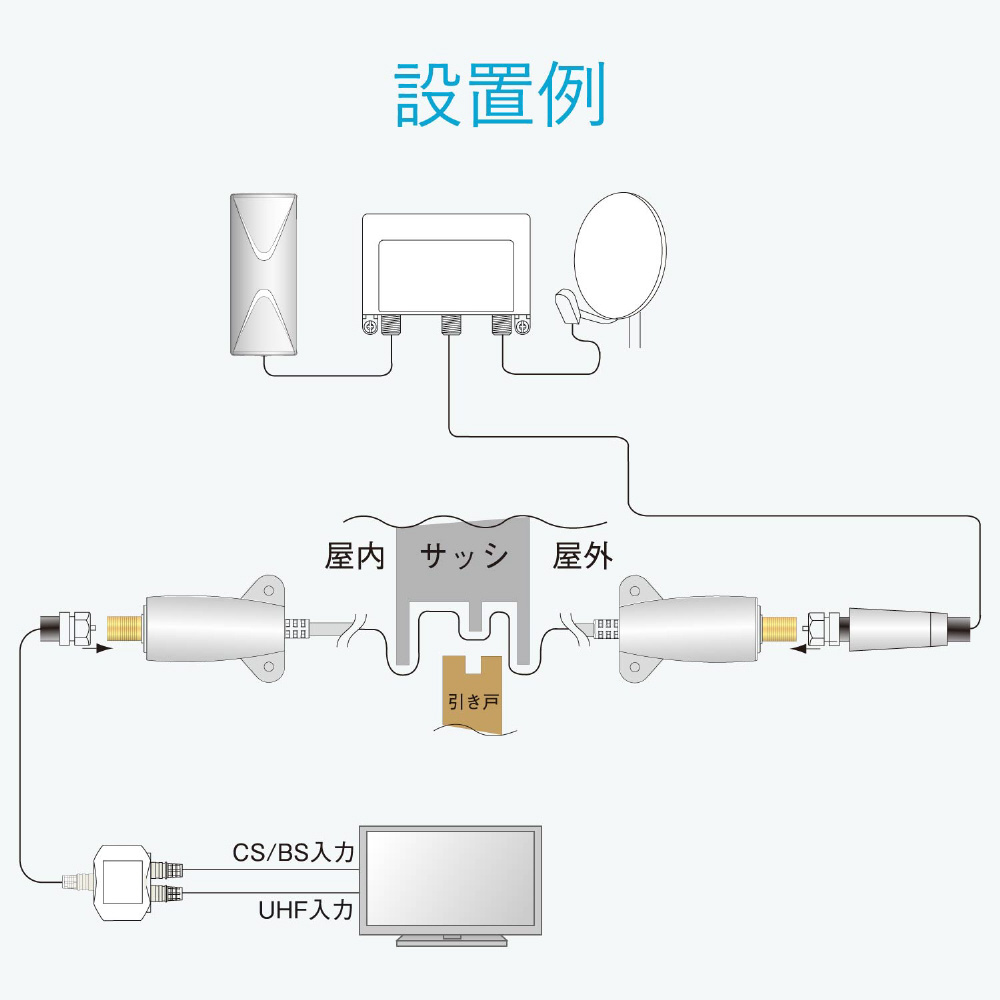 設置例

屋内

サッシ

屋外

引き戸

CS/BS入力

UHF入力