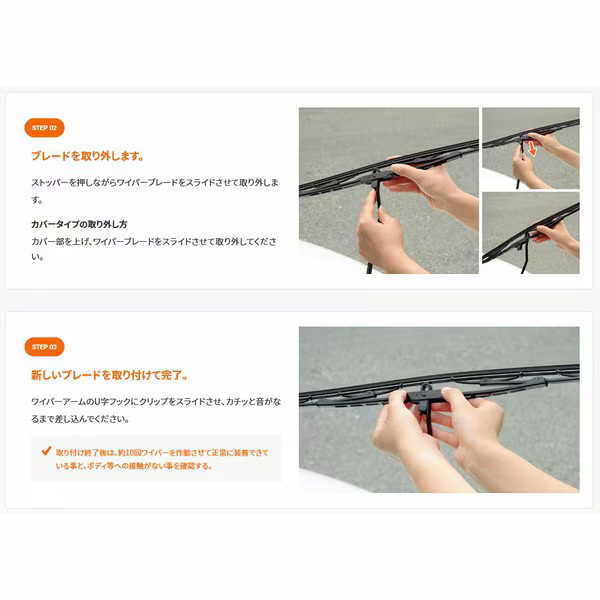 STEP 02

ブレードを取り外します。

ストッパーを押しながらワイパーブレードをスライドさせて取り外します。

カバータイプの取り外し方
カバー部を上げ、ワイパーブレードをスライドさせて取り外してください。

STEP 03

新しいブレードを取り付けて完了。

ワイパーアームのU字フックにクリップをスライドさせ、カチッと音がなるまで差し込んでください。

取り付け終了後は、約10回ワイパーを作動させて正常に装着できている事と、ボディ等への接触がない事を確認する。