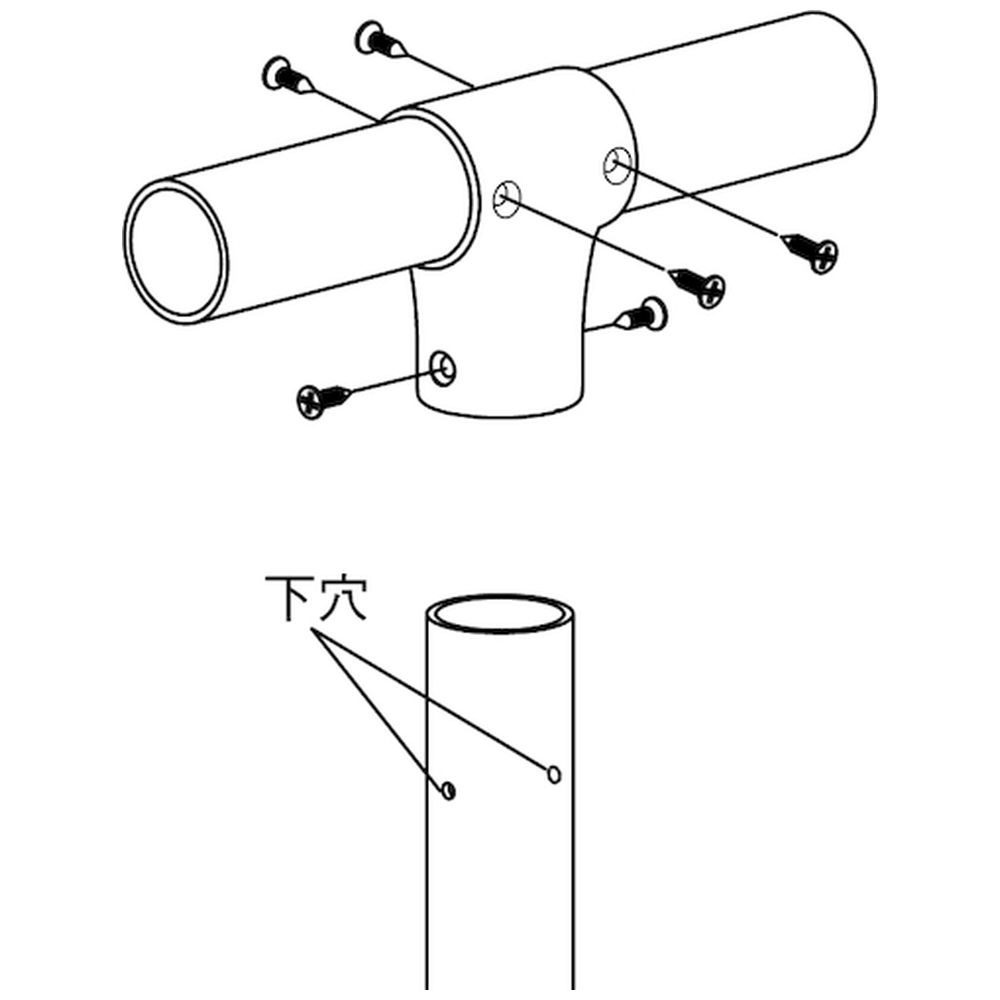 下穴